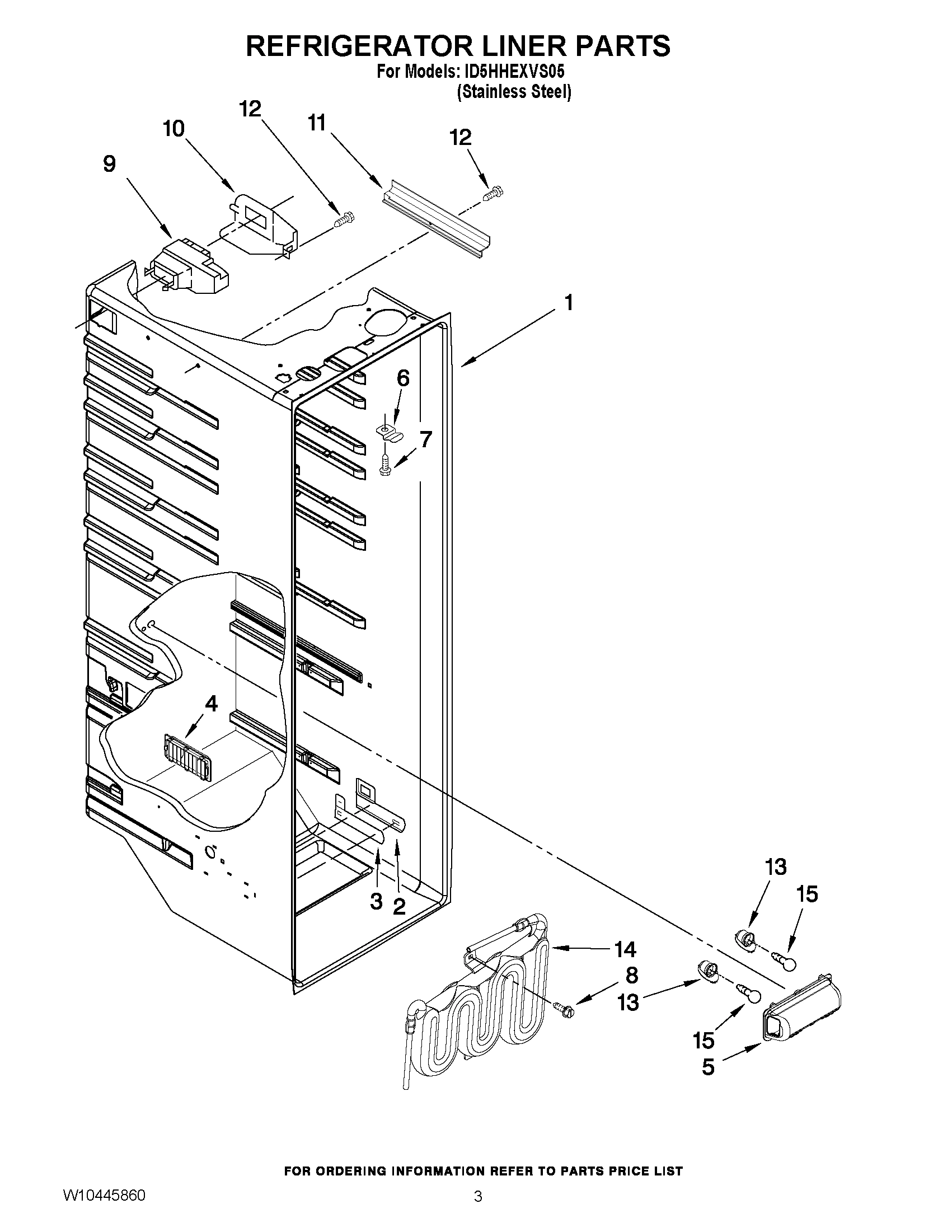 REFRIGERATOR LINER PARTS

For Models: ID5HHEXVS05
(Stainless Steel)

12
10
11
12
9
1
6
7
4
3
2
13
15
14
8
13
15
5

FOR ORDERING INFORMATION REFER TO PARTS PRICE LIST

W10445860

3