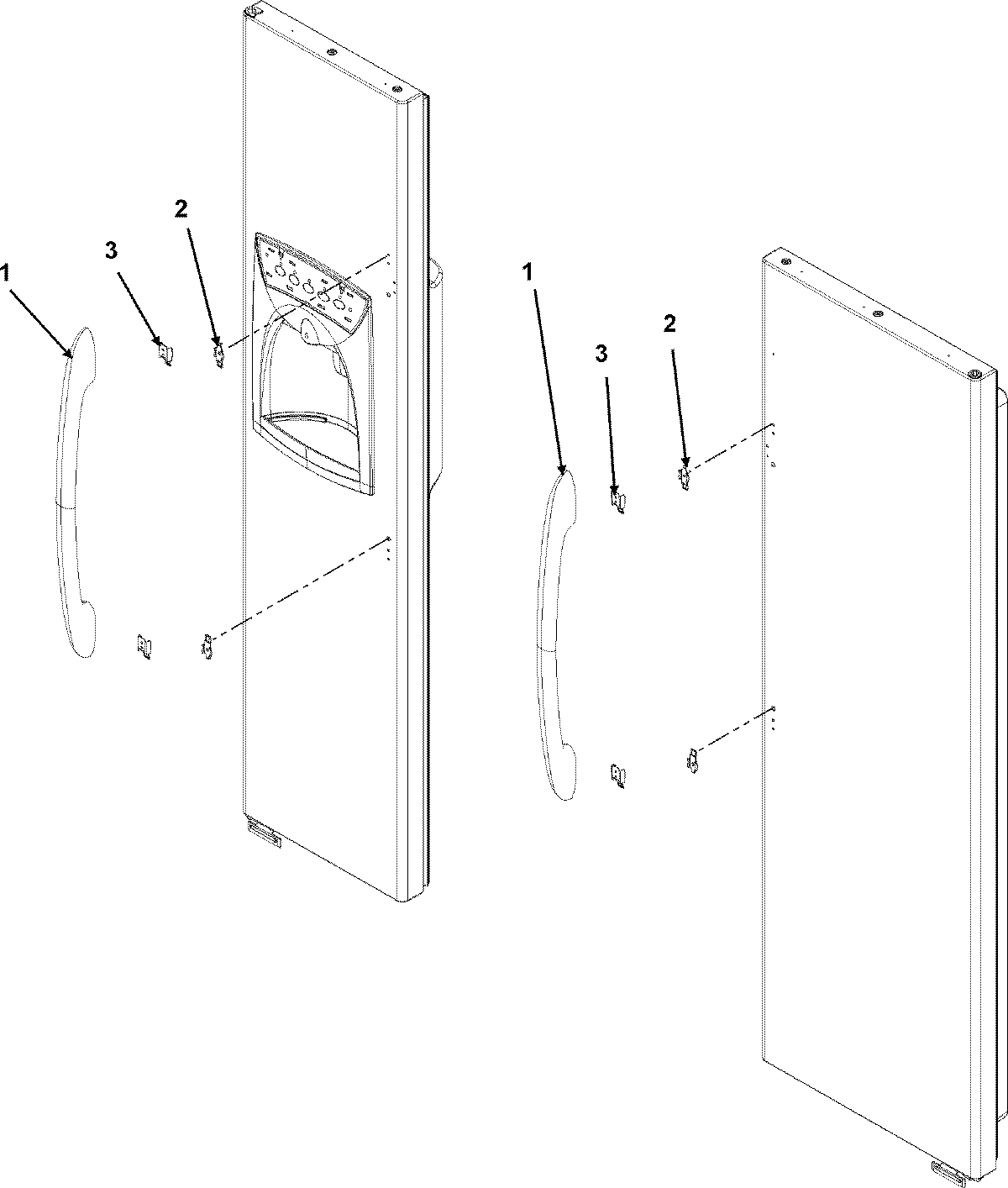 1
3
2
1
3
2