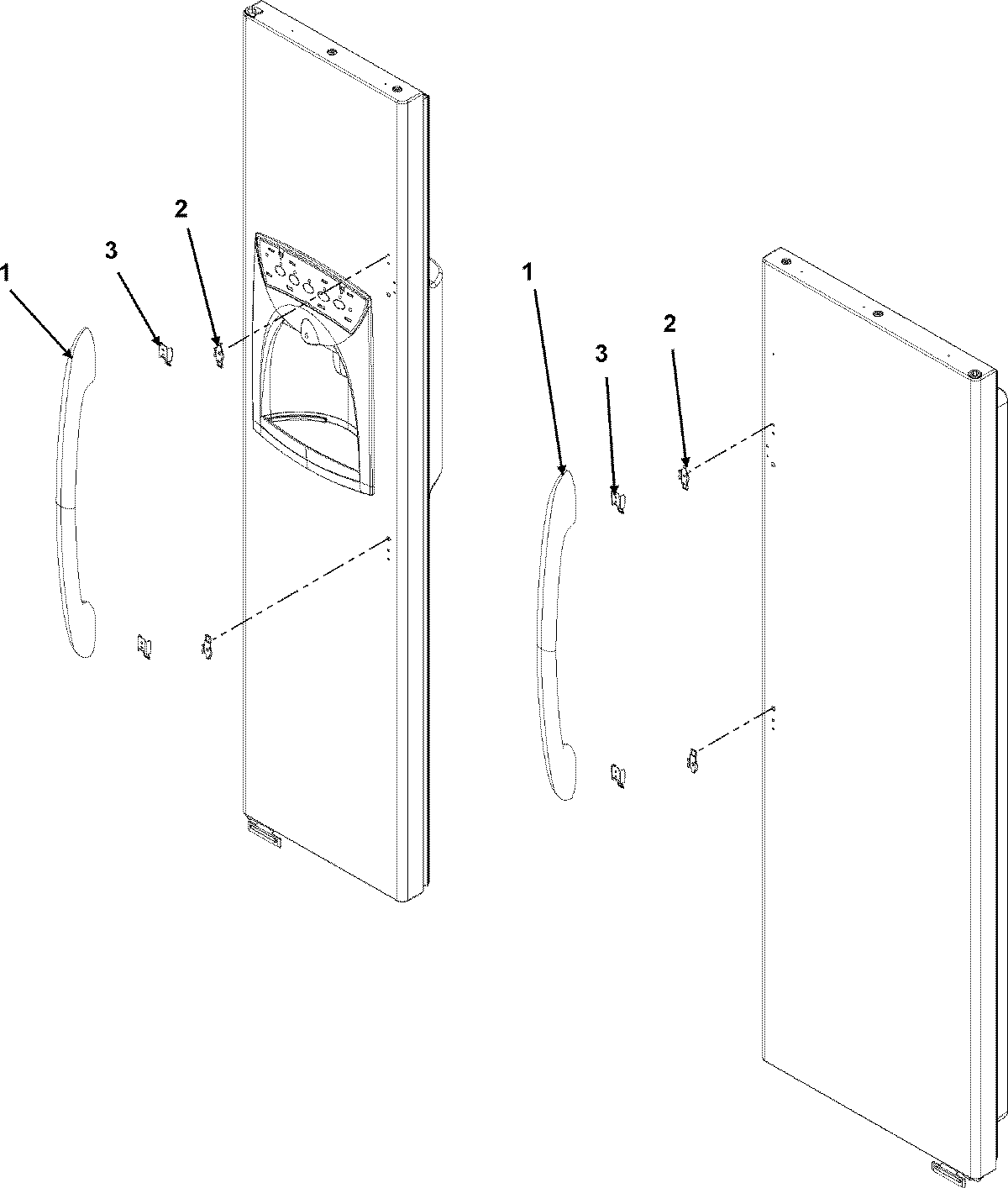 1
3
2
1
3
2