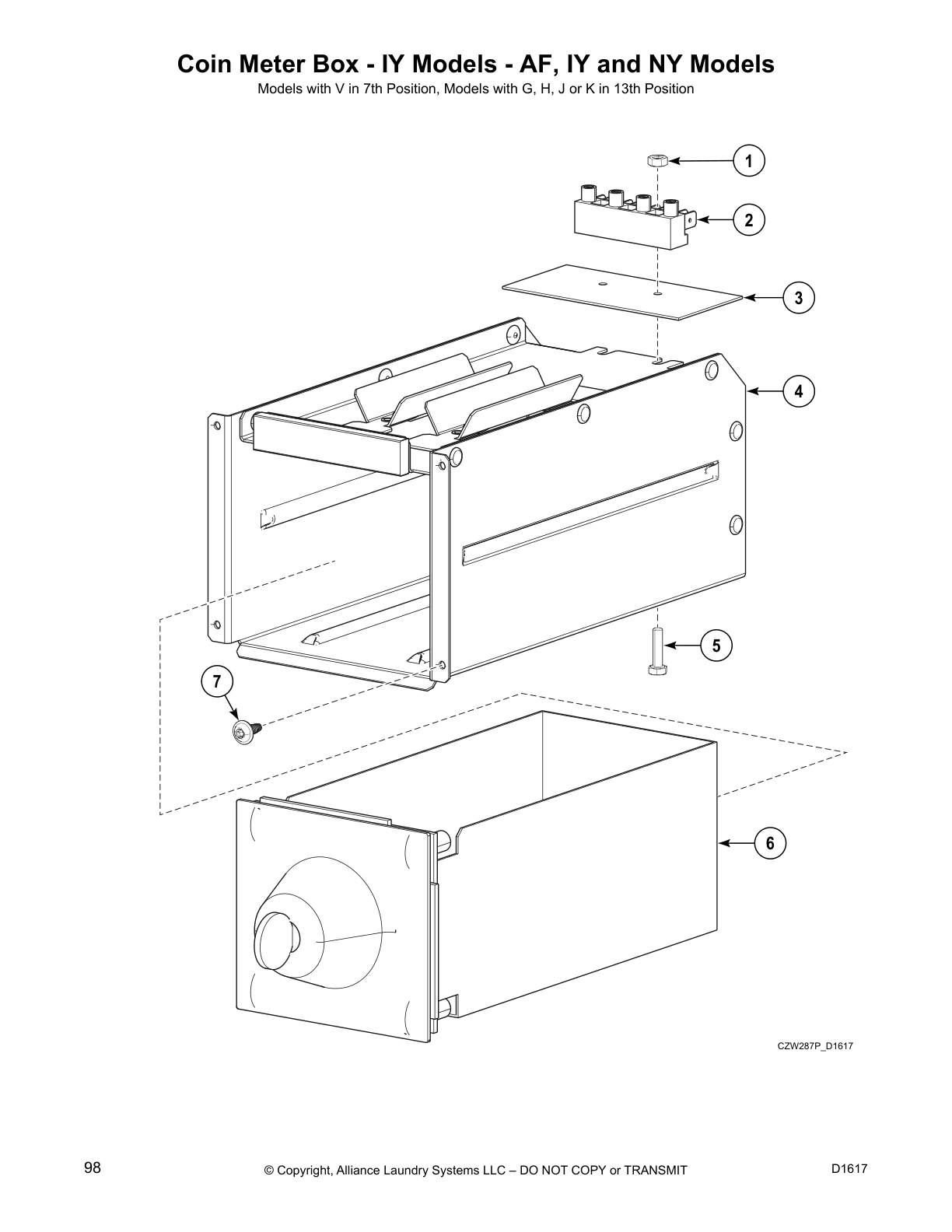 Coin Meter Box - IY Models - AF, IY and NY Models
Models with V in 7th Position, Models with G, H, J or K in 13th Position

1
2
3
4
5
7
6

CZW287P_D1617

98
© Copyright, Alliance Laundry Systems LLC – DO NOT COPY or TRANSMIT
D1617