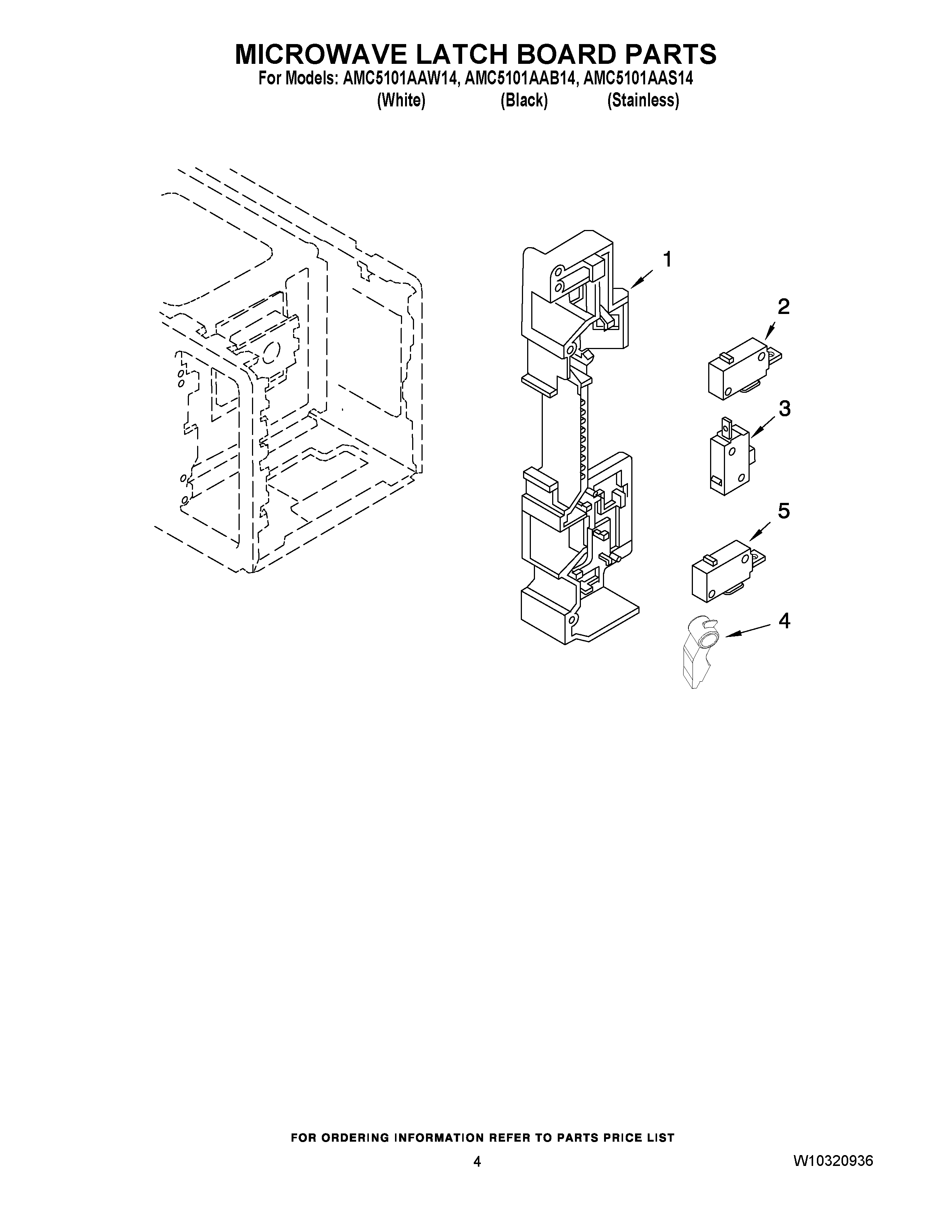 MICROWAVE LATCH BOARD PARTS
For Models: AMC5101AAW14, AMC5101AAB14, AMC5101AAS14
(White) (Black) (Stainless)

1
2
3
5
4

FOR ORDERING INFORMATION REFER TO PARTS PRICE LIST
4
W10320936