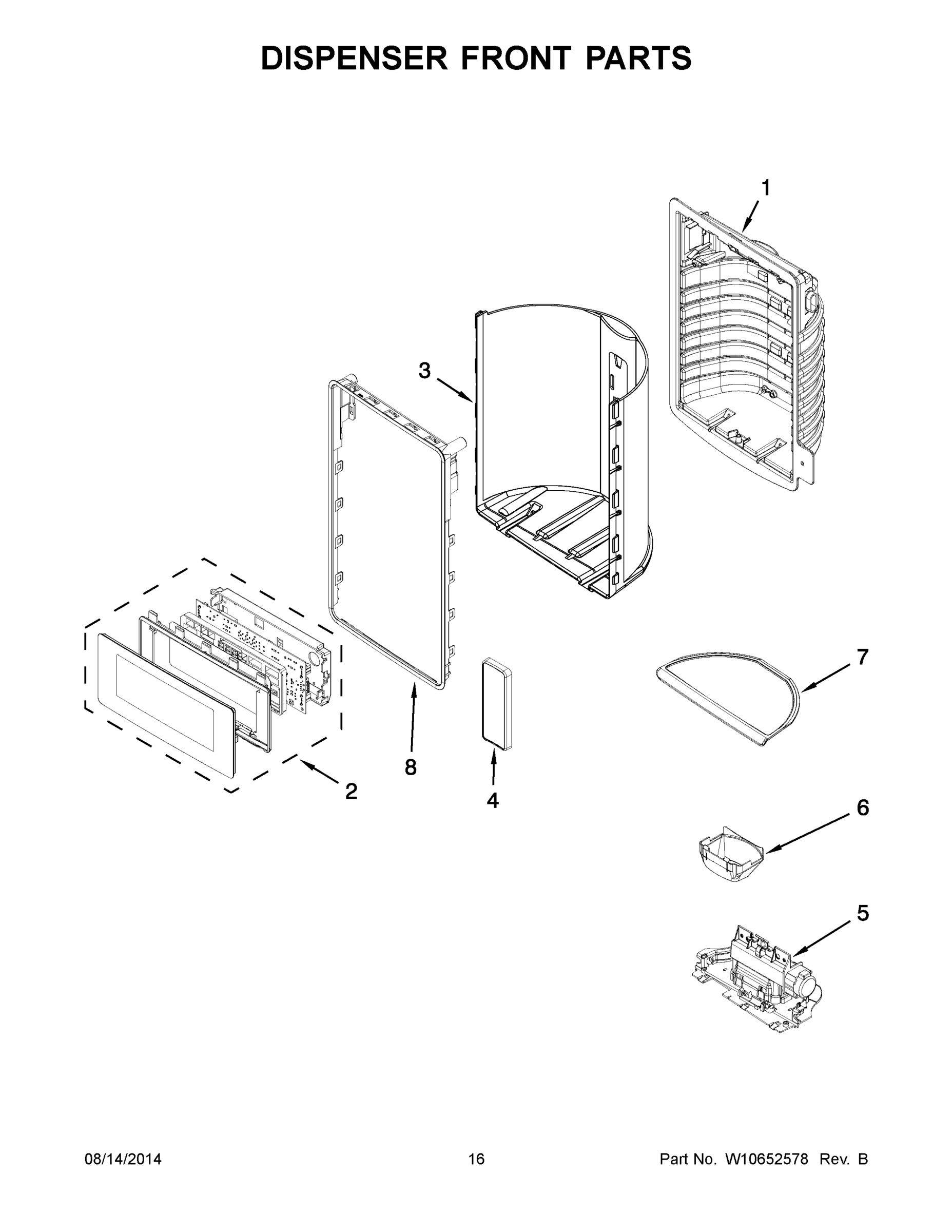 DISPENSER FRONT PARTS

1

3

7

8

2

4

6

5

08/14/2014 16 Part No. W10652578 Rev. B