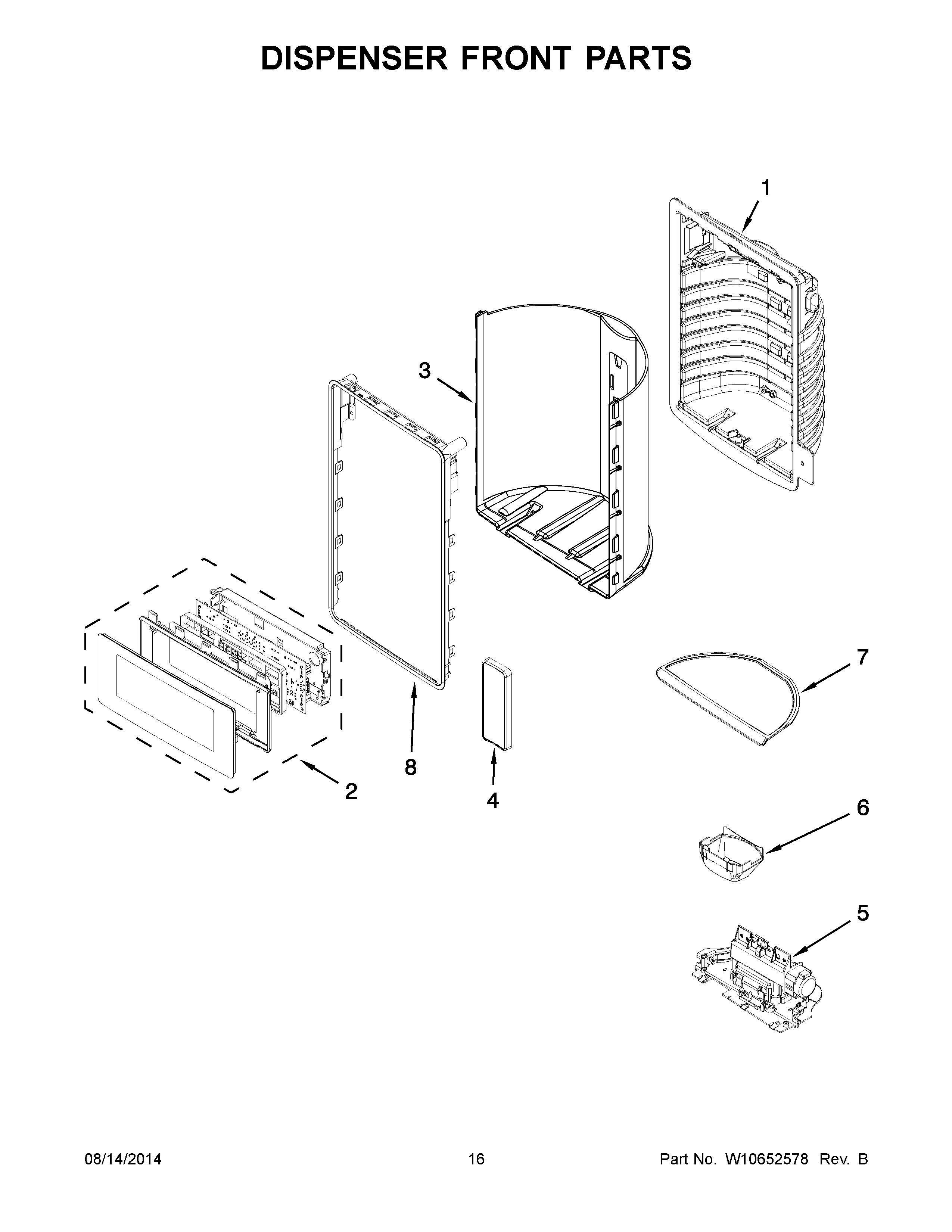 DISPENSER FRONT PARTS

1

3

7

8

2

4

6

5

08/14/2014 16 Part No. W10652578 Rev. B