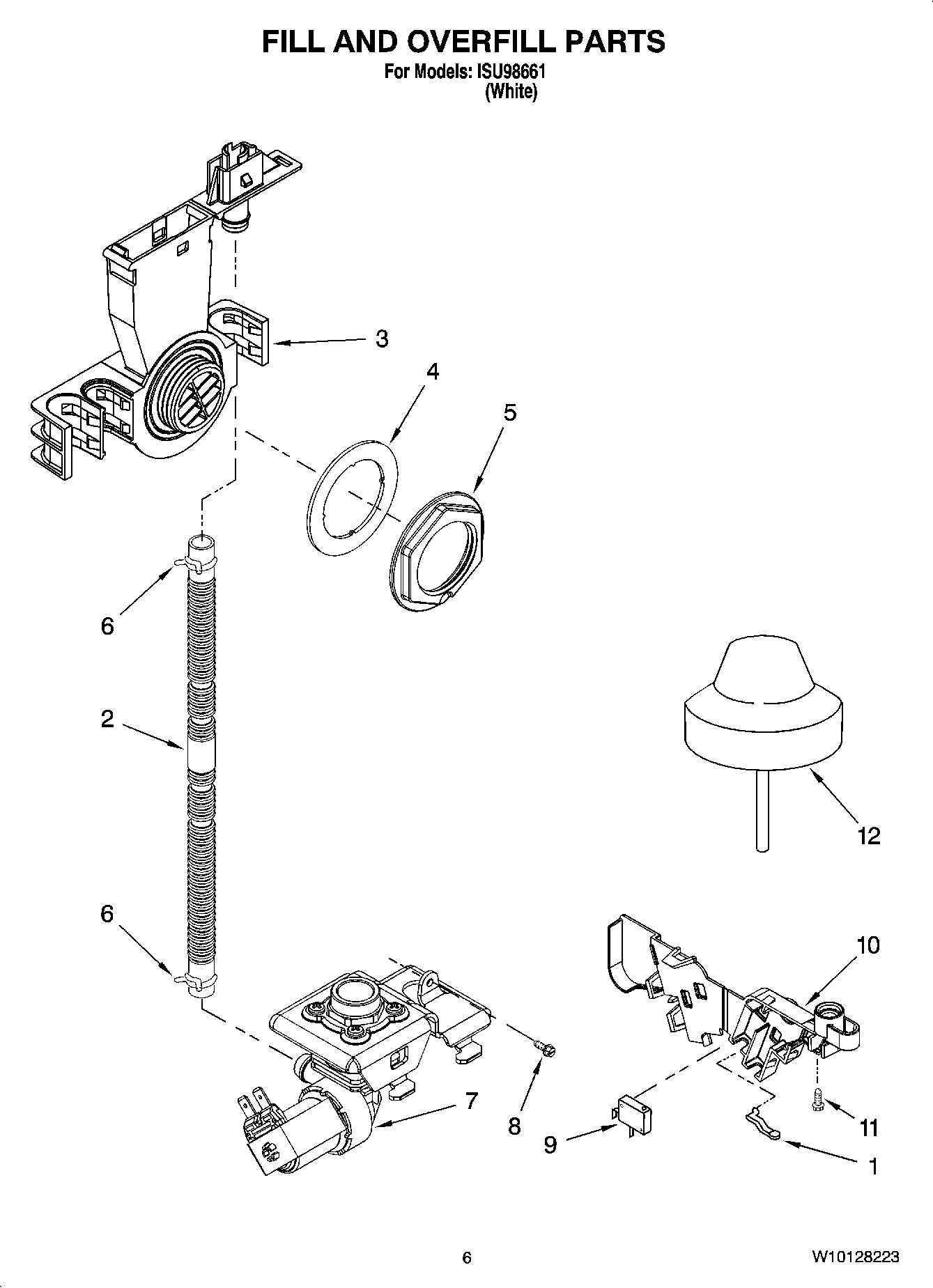 FILL AND OVERFILL PARTS
For Models: ISU98661
(White)

3
4
5
6
2
12
6
10
7
8
9
11
1

6

W10128223