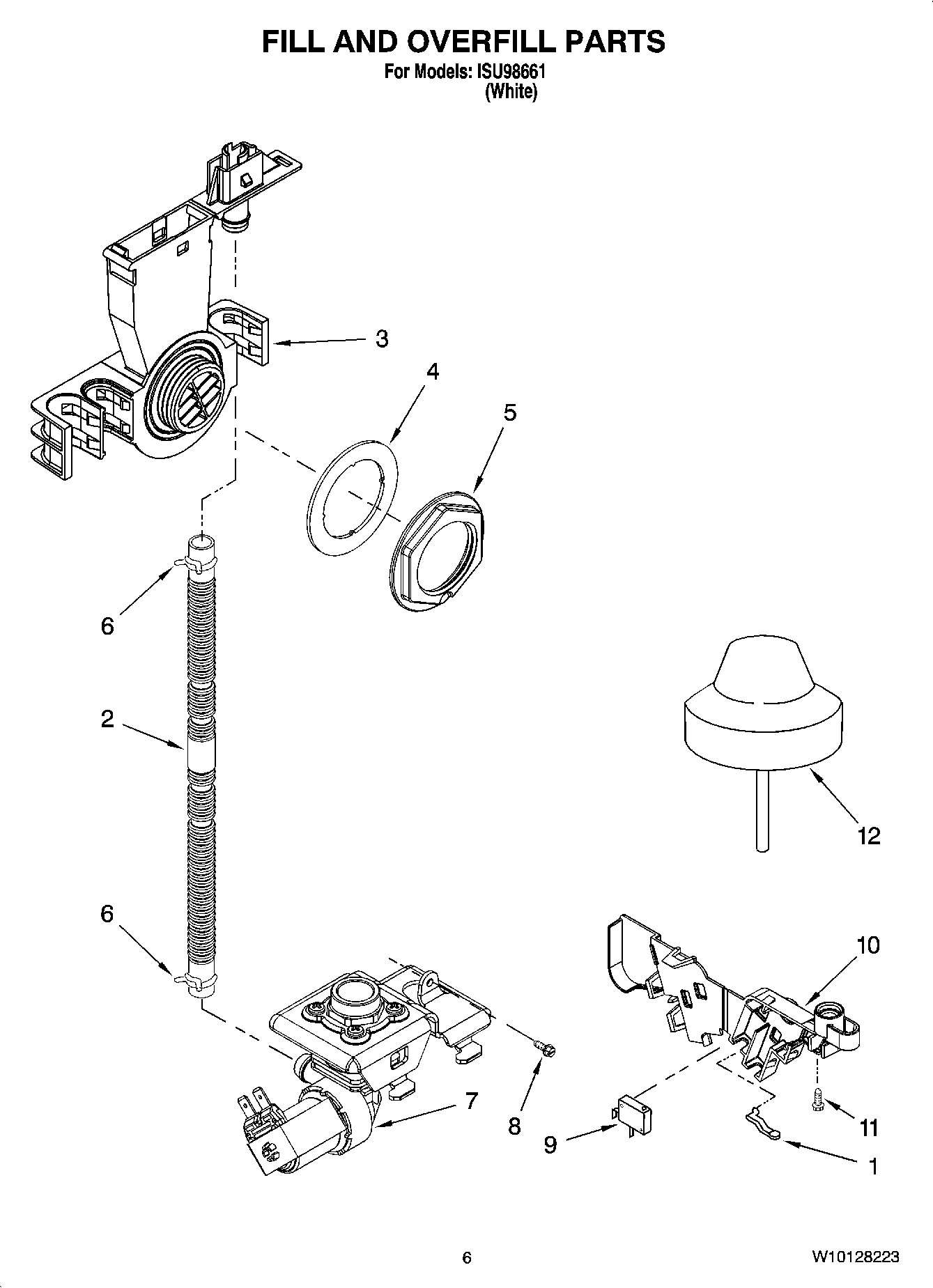 FILL AND OVERFILL PARTS
For Models: ISU98661
(White)

3
4
5
6
2
12
6
10
7
8
9
11
1

6

W10128223