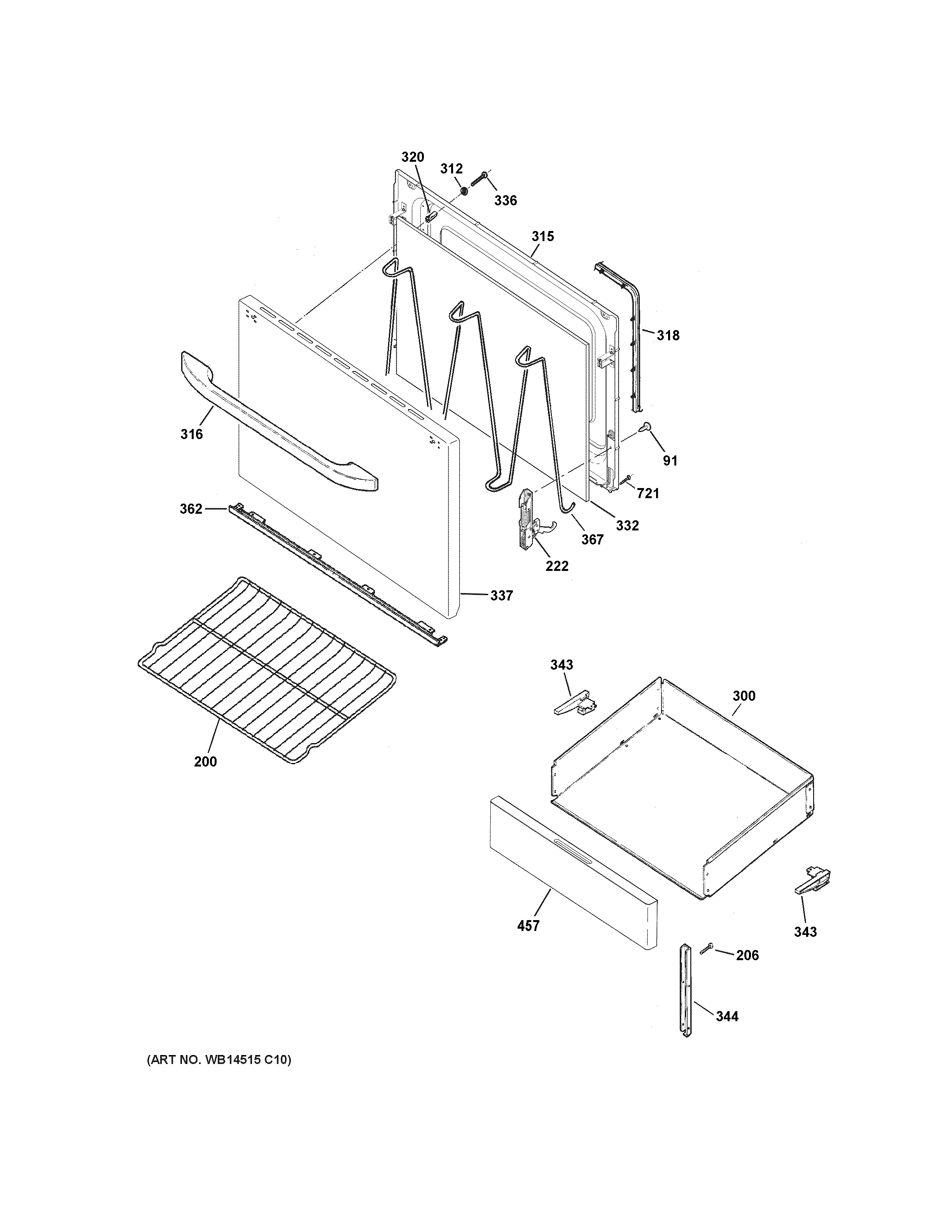 320
312
336
315
318
316
91
721
362
332
367
222
337
343
300
200
457
343
206
344
(ART NO. WB14515 C10)