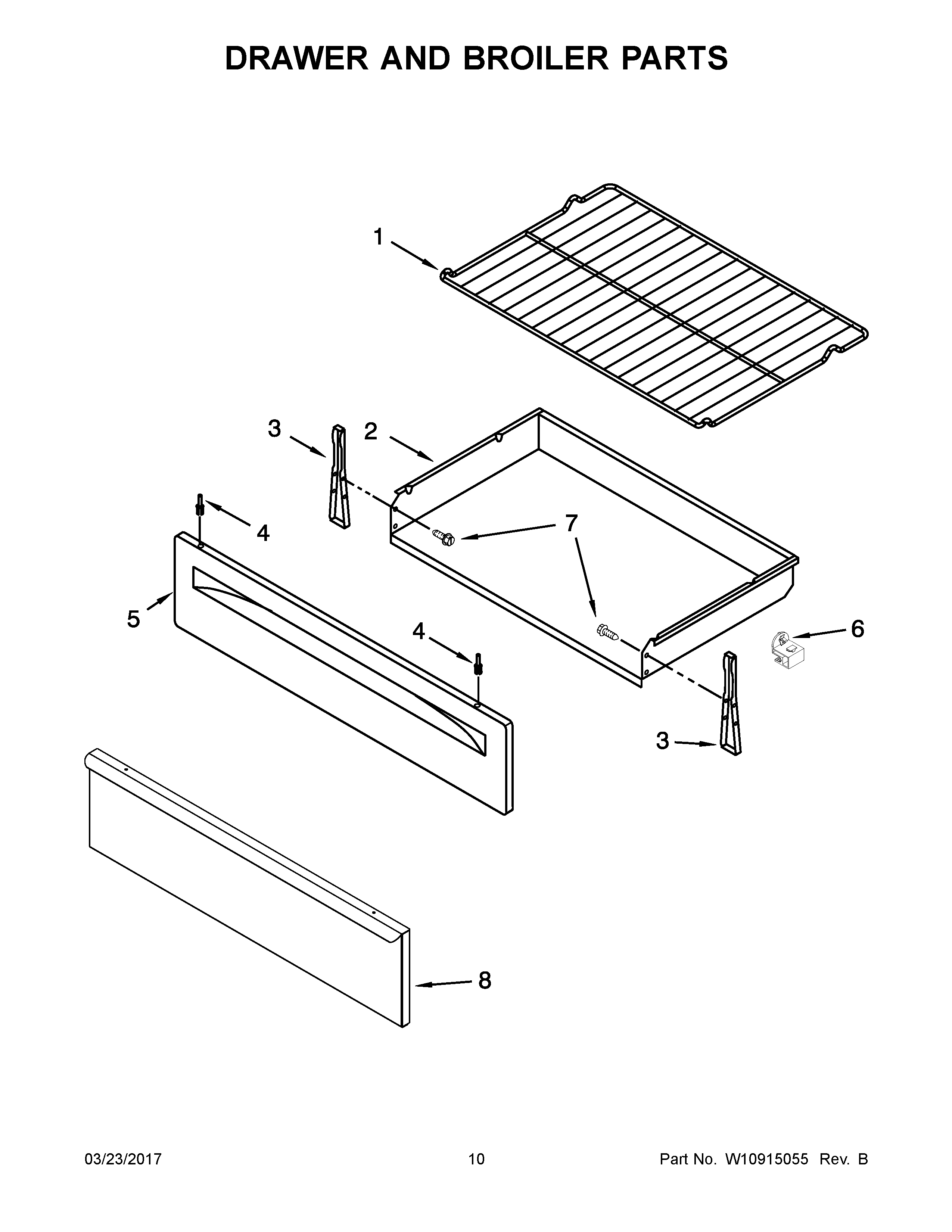 DRAWER AND BROILER PARTS

1

3

2

4

7

5

4

6

3

8

03/23/2017

10

Part No. W10915055 Rev. B