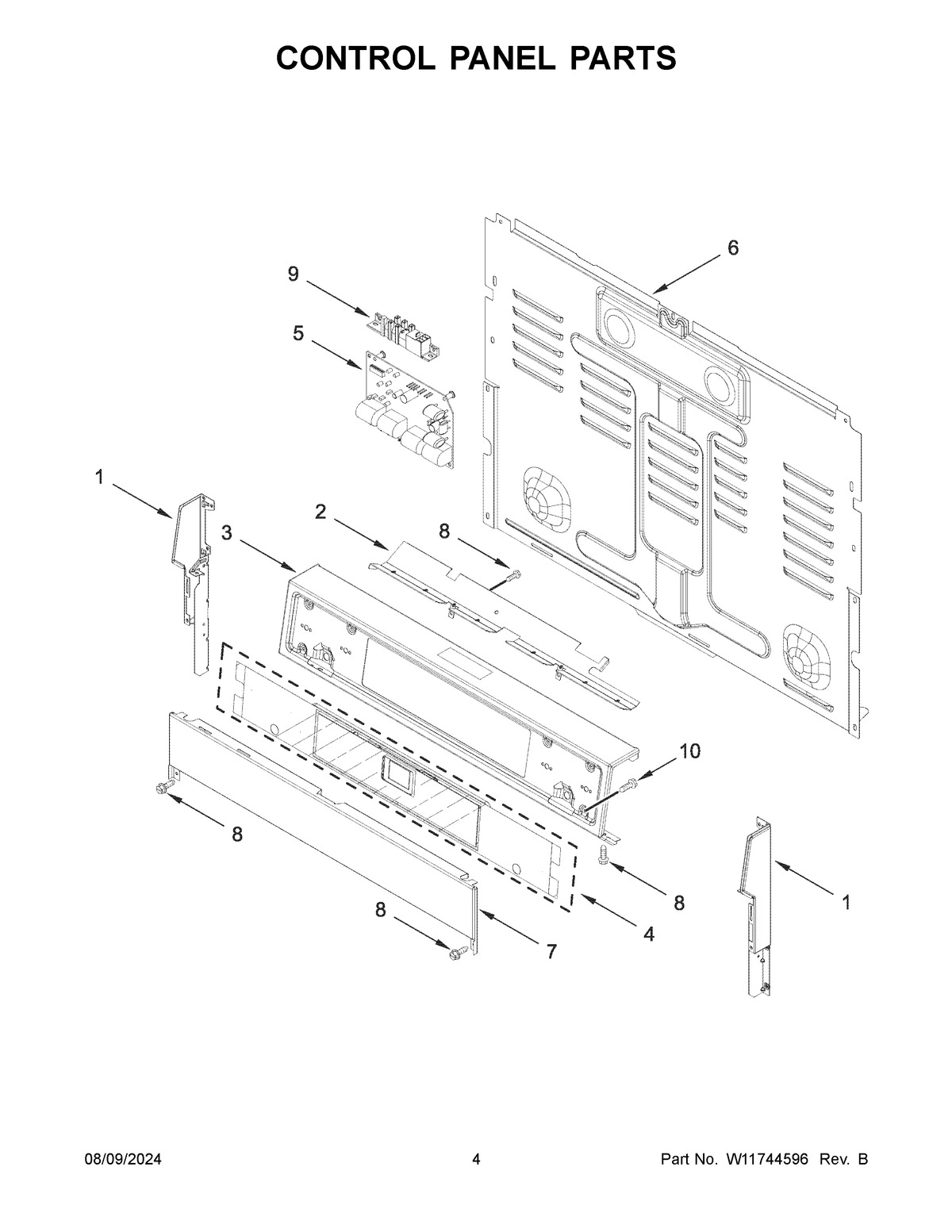 CONTROL PANEL PARTS

6

9

5

1

2

8

3

10

8

8

1

8

4

7

08/09/2024

4

Part No. W11744596 Rev. B