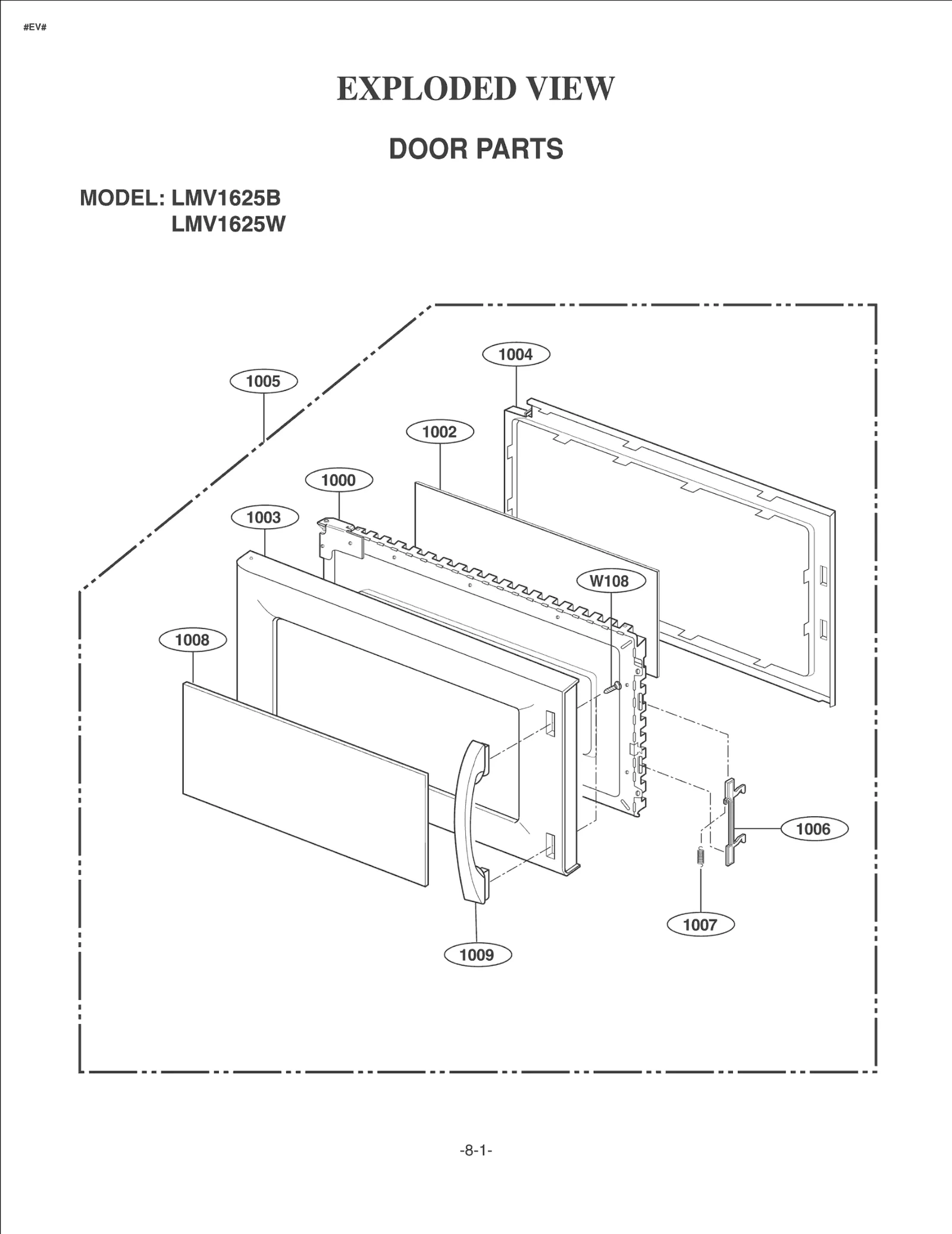 #EV#

EXPLODED VIEW

DOOR PARTS

MODEL: LMV1625B
LMV1625W

1004
1005
1002
1000
1003
W108
1008
1006
1007
1009

-8-1-