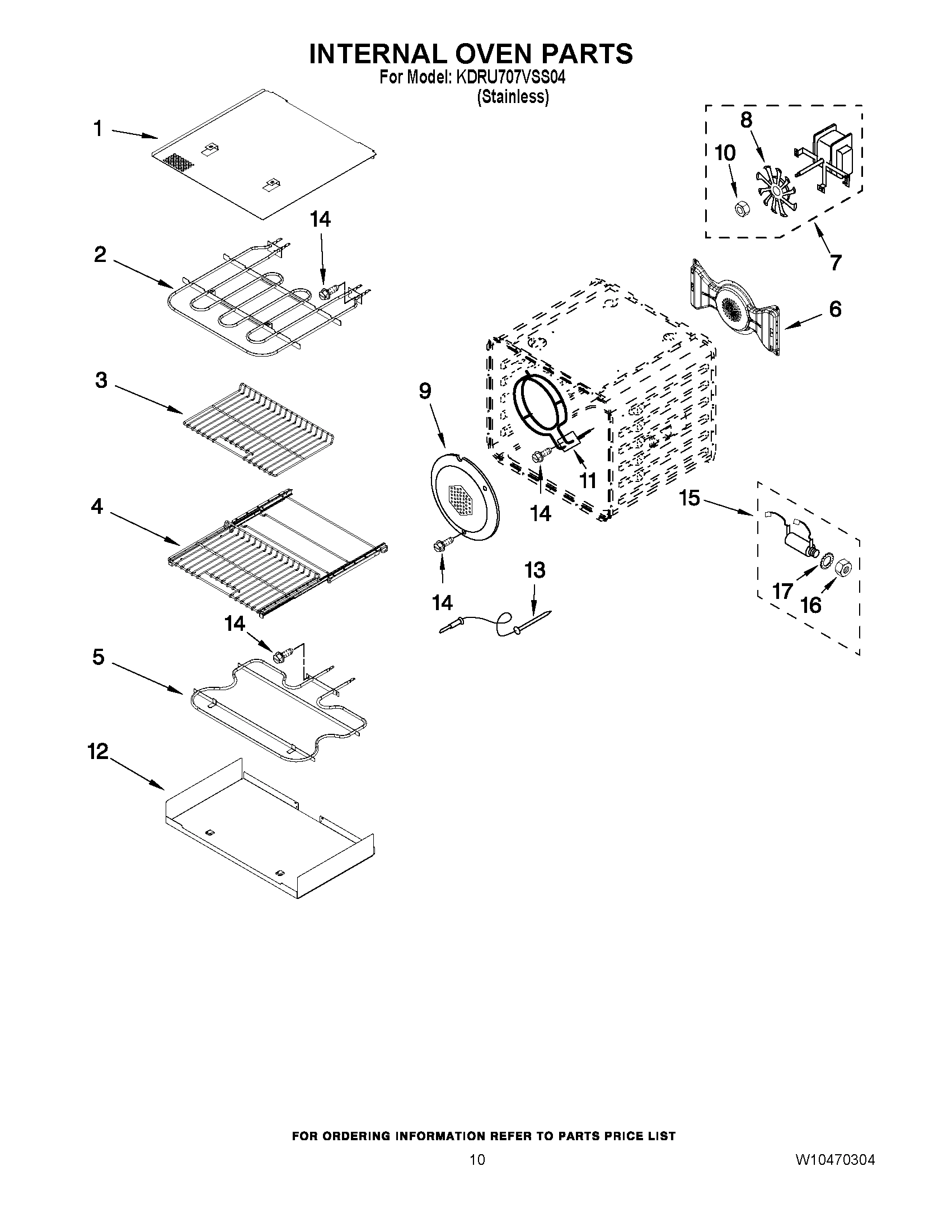 INTERNAL OVEN PARTS
For Model: KDRU707VSS04
(Stainless)

1
14
2
3
4
14
5
12
8
10
7
6
9
11
14
15
14
13
17
16

FOR ORDERING INFORMATION REFER TO PARTS PRICE LIST

10

W10470304