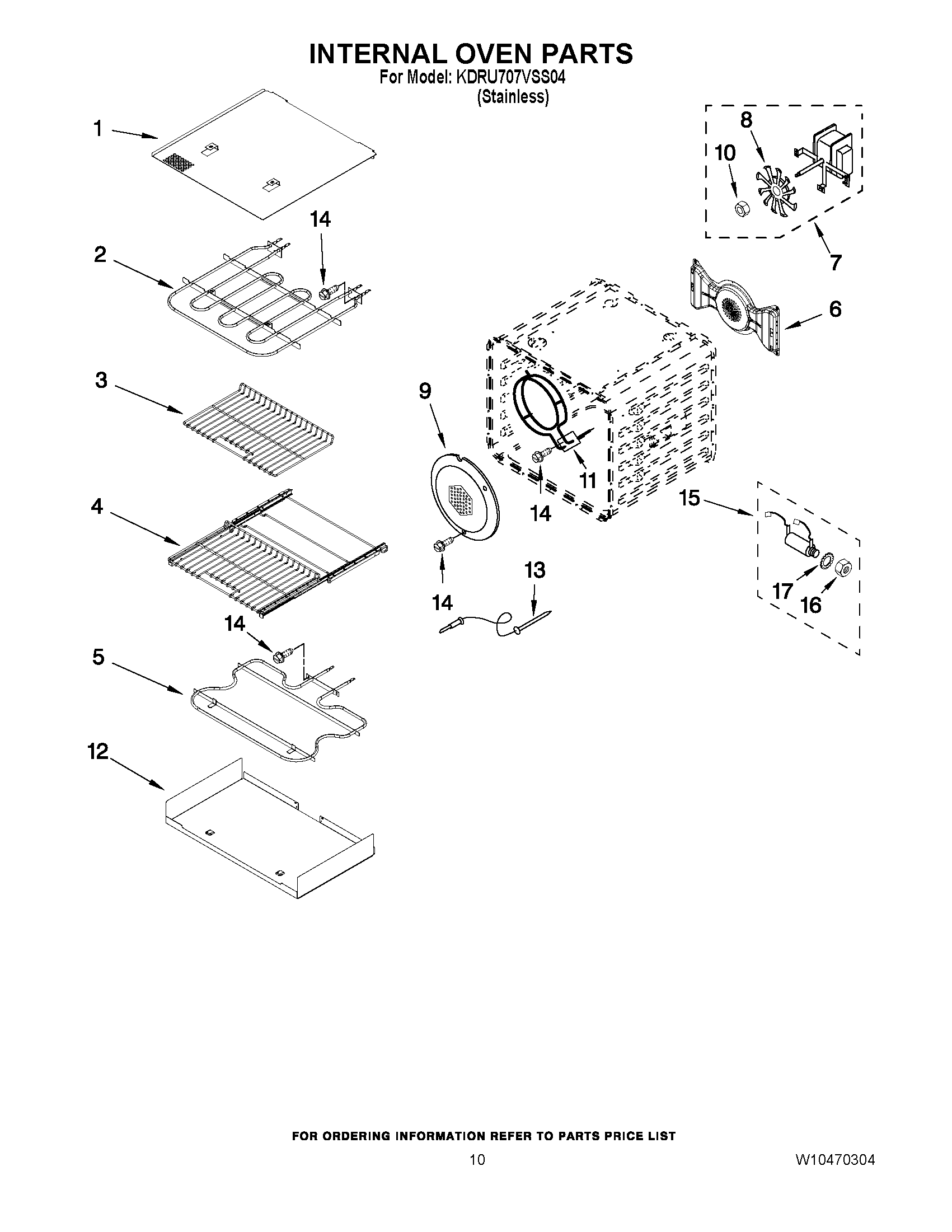 INTERNAL OVEN PARTS
For Model: KDRU707VSS04
(Stainless)

1
14
2
3
4
14
5
12
8
10
7
6
9
11
14
15
14
13
17
16

FOR ORDERING INFORMATION REFER TO PARTS PRICE LIST

10

W10470304