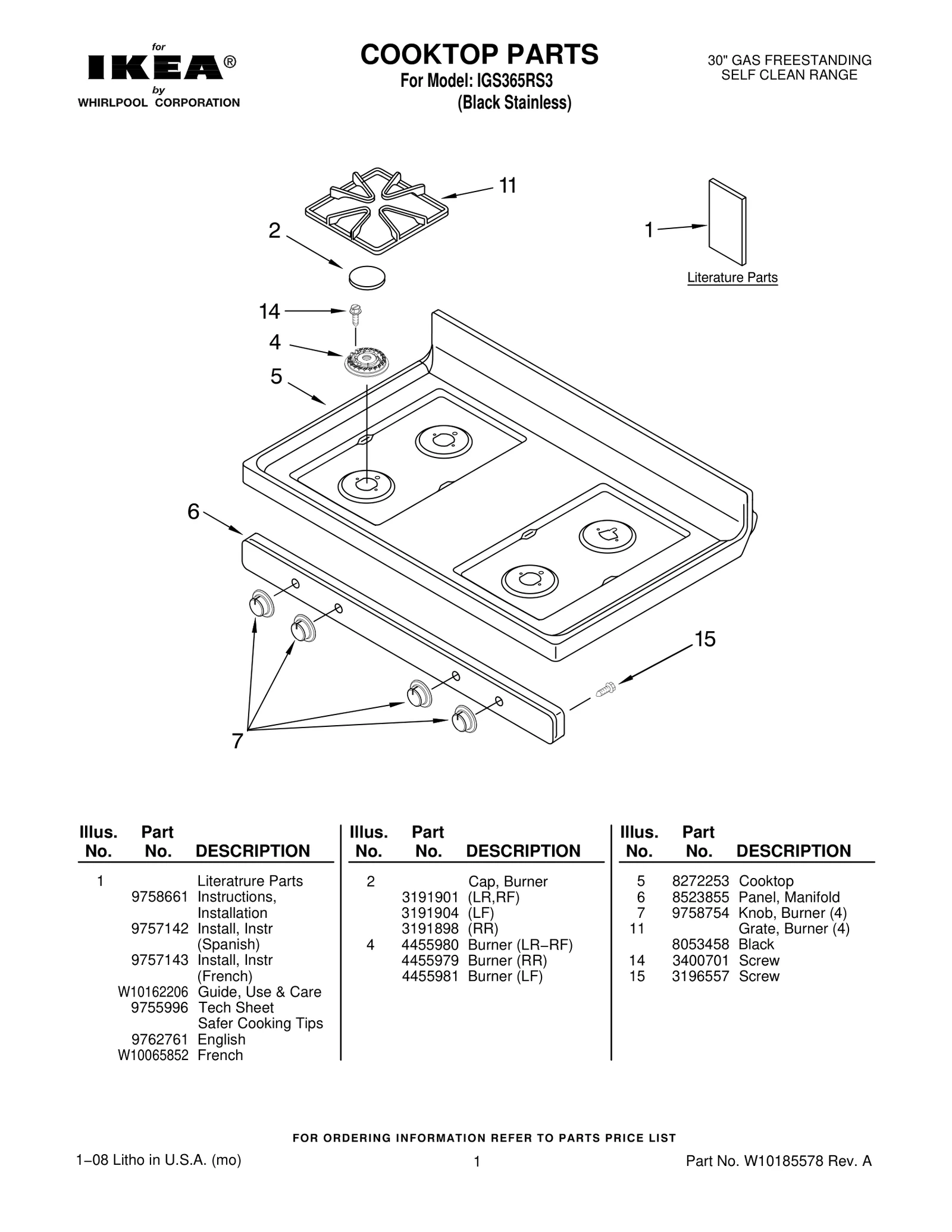 for
IKEA®
by
WHIRLPOOL CORPORATION

COOKTOP PARTS
For Model: IGS365RS3
(Black Stainless)

30" GAS FREESTANDING
SELF CLEAN RANGE

11
2
1
Literature Parts
14
4
5
6
15
7

| Illus. No. | Part No. | DESCRIPTION |
|---|---|---|
| 1 | | Literatrure Parts |
| | 9758661 | Instructions, Installation |
| | 9757142 | Install, Instr (Spanish) |
| | 9757143 | Install, Instr (French) |
| | W10162206 | Guide, Use & Care |
| | 9755996 | Tech Sheet |
| | | Safer Cooking Tips |
| | 9762761 | English |
| | W10065852 | French |

| Illus. No. | Part No. | DESCRIPTION |
|---|---|---|
| 2 | | Cap, Burner |
| | 3191901 | (LR,RF) |
| | 3191904 | (LF) |
| | 3191898 | (RR) |
| 4 | 4455980 | Burner (LR−RF) |
| | 4455979 | Burner (RR) |
| | 4455981 | Burner (LF) |

| Illus. No. | Part No. | DESCRIPTION |
|---|---|---|
| 5 | 8272253 | Cooktop |
| 6 | 8523855 | Panel, Manifold |
| 7 | 9758754 | Knob, Burner (4) |
| 11 | | Grate, Burner (4) |
| | 8053458 | Black |
| 14 | 3400701 | Screw |
| 15 | 3196557 | Screw |

FOR ORDERING INFORMATION REFER TO PARTS PRICE LIST

1−08 Litho in U.S.A. (mo)
1
Part No. W10185578 Rev. A