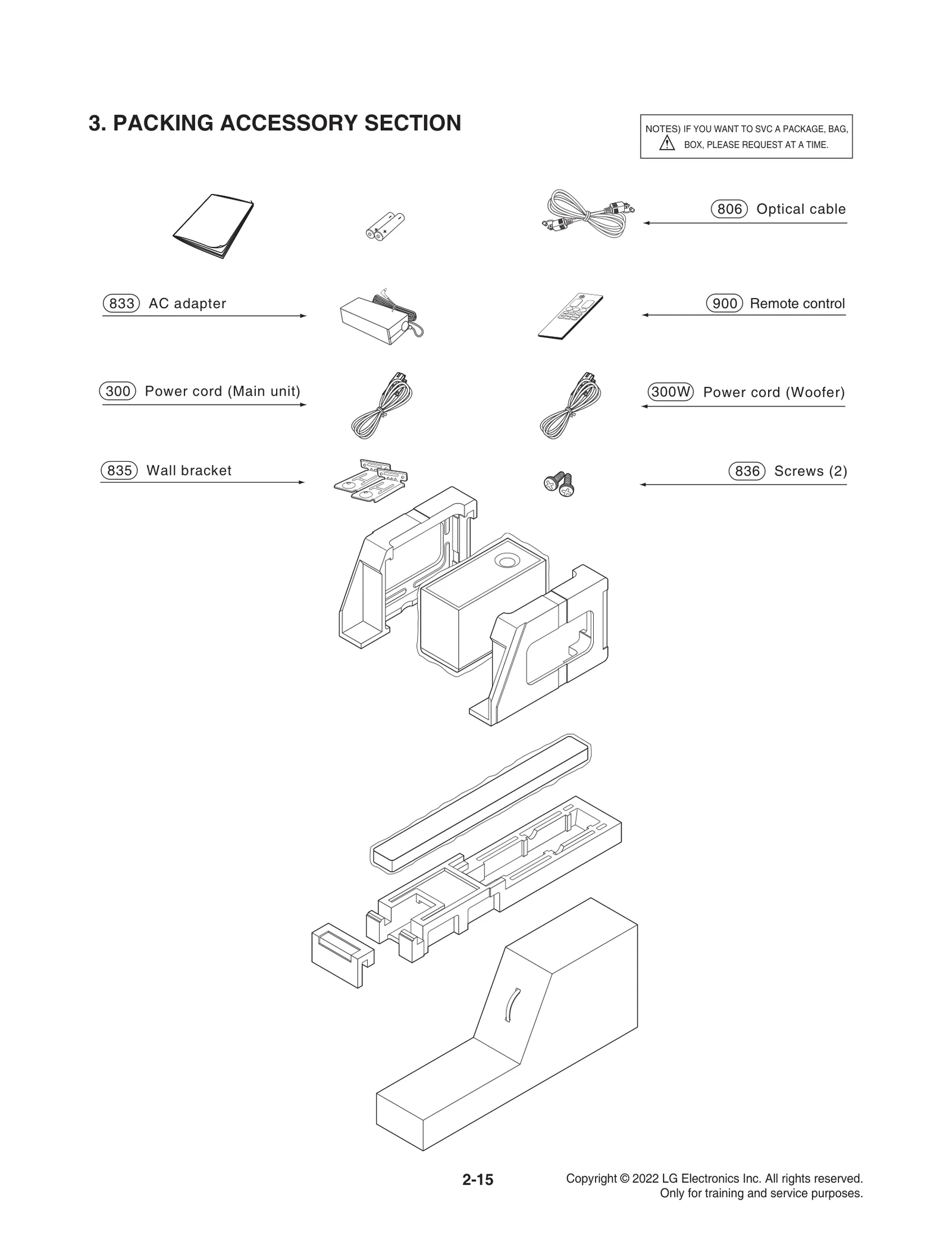 3. PACKING ACCESSORY SECTION

NOTES) IF YOU WANT TO SVC A PACKAGE, BAG, BOX, PLEASE REQUEST AT A TIME.

806 Optical cable

833 AC adapter

900 Remote control

300 Power cord (Main unit)

300W Power cord (Woofer)

835 Wall bracket

836 Screws (2)

2-15

Copyright © 2022 LG Electronics Inc. All rights reserved.
Only for training and service purposes.