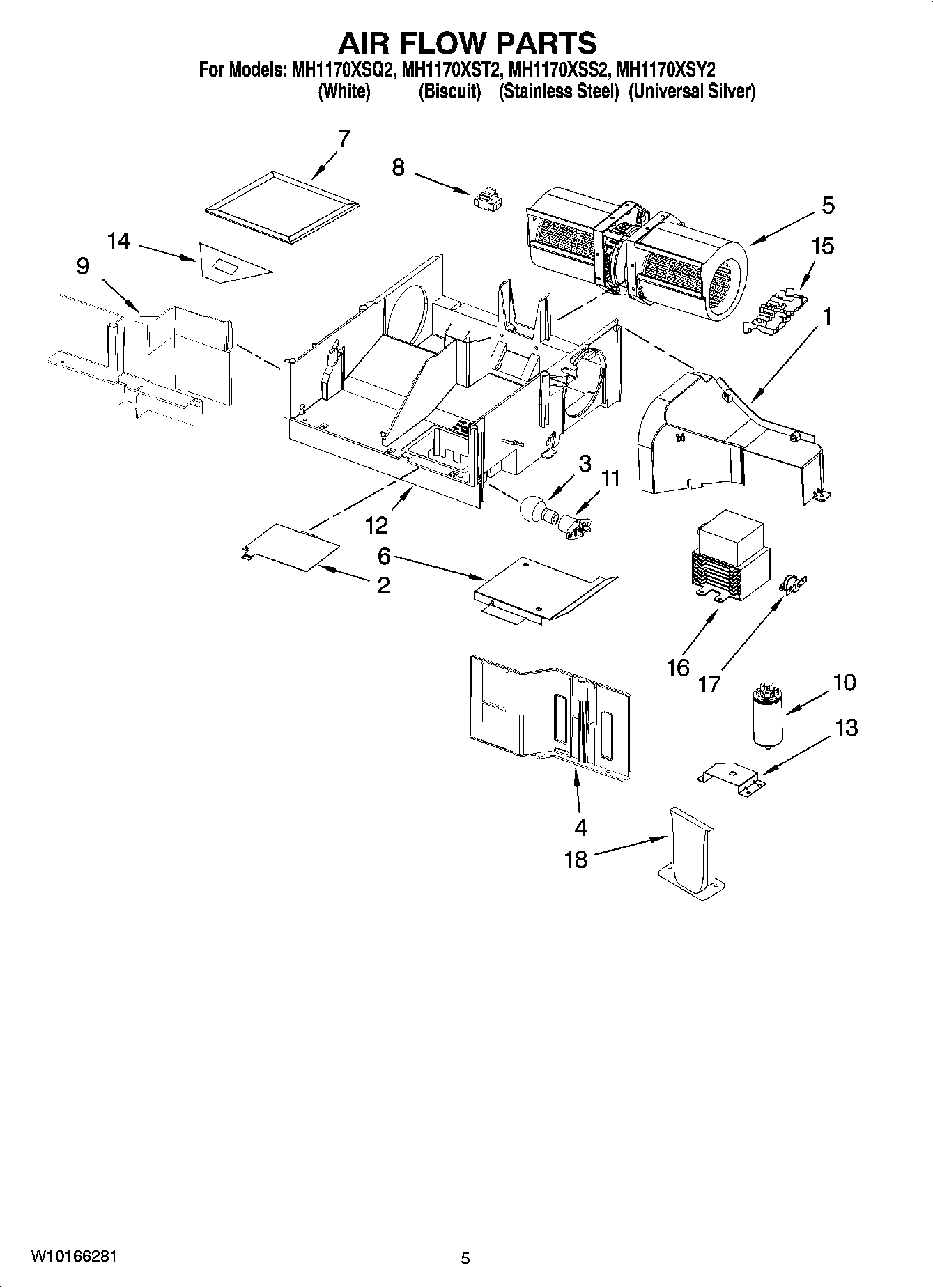 AIR FLOW PARTS

For Models: MH1170XSQ2, MH1170XST2, MH1170XSS2, MH1170XSY2
(White) (Biscuit) (Stainless Steel) (Universal Silver)

7
8
5
14
15
9
1
3
11
12
6
2
16
17
10
13
4
18

W10166281
5