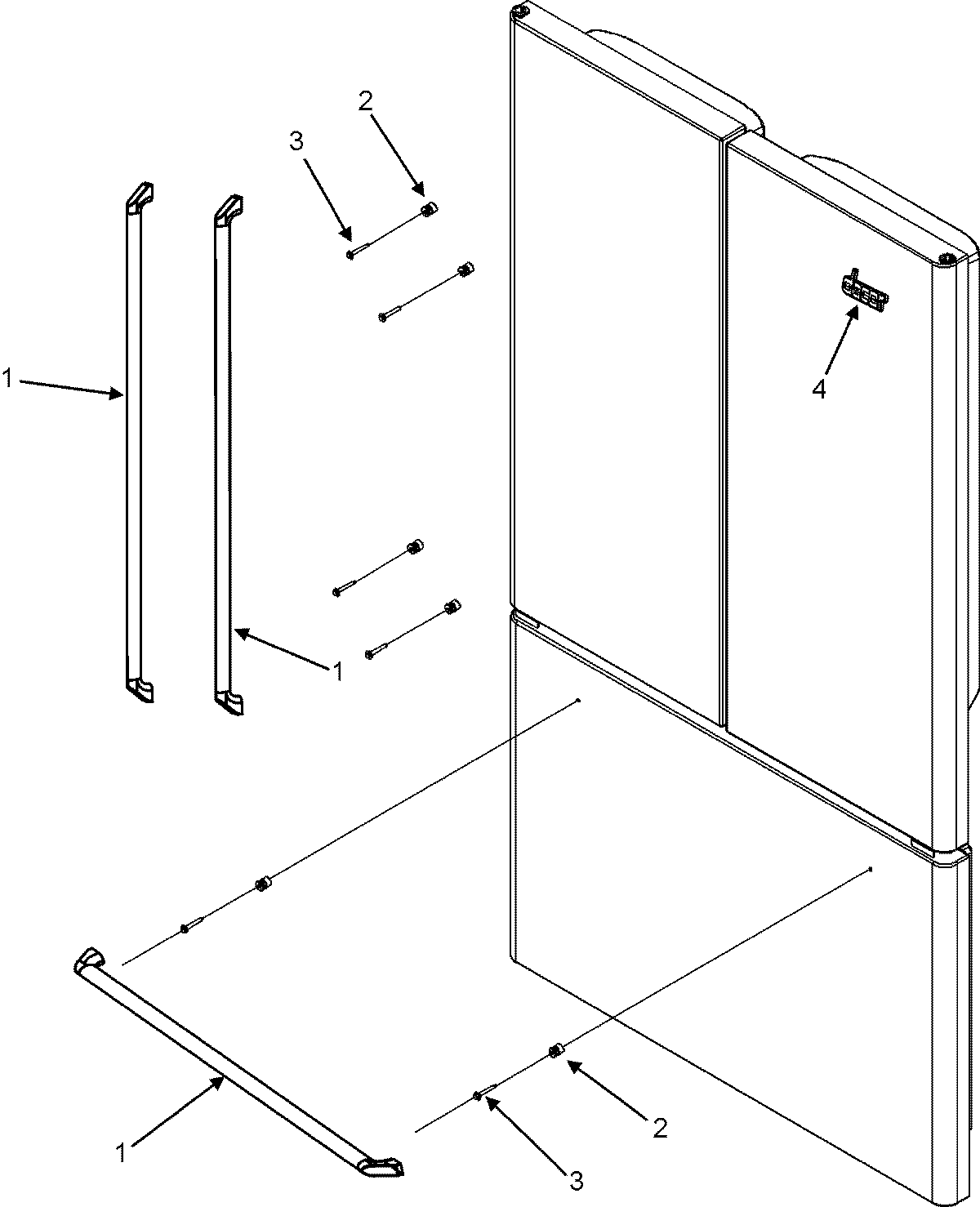 2
3
1
4
1
1
2
3