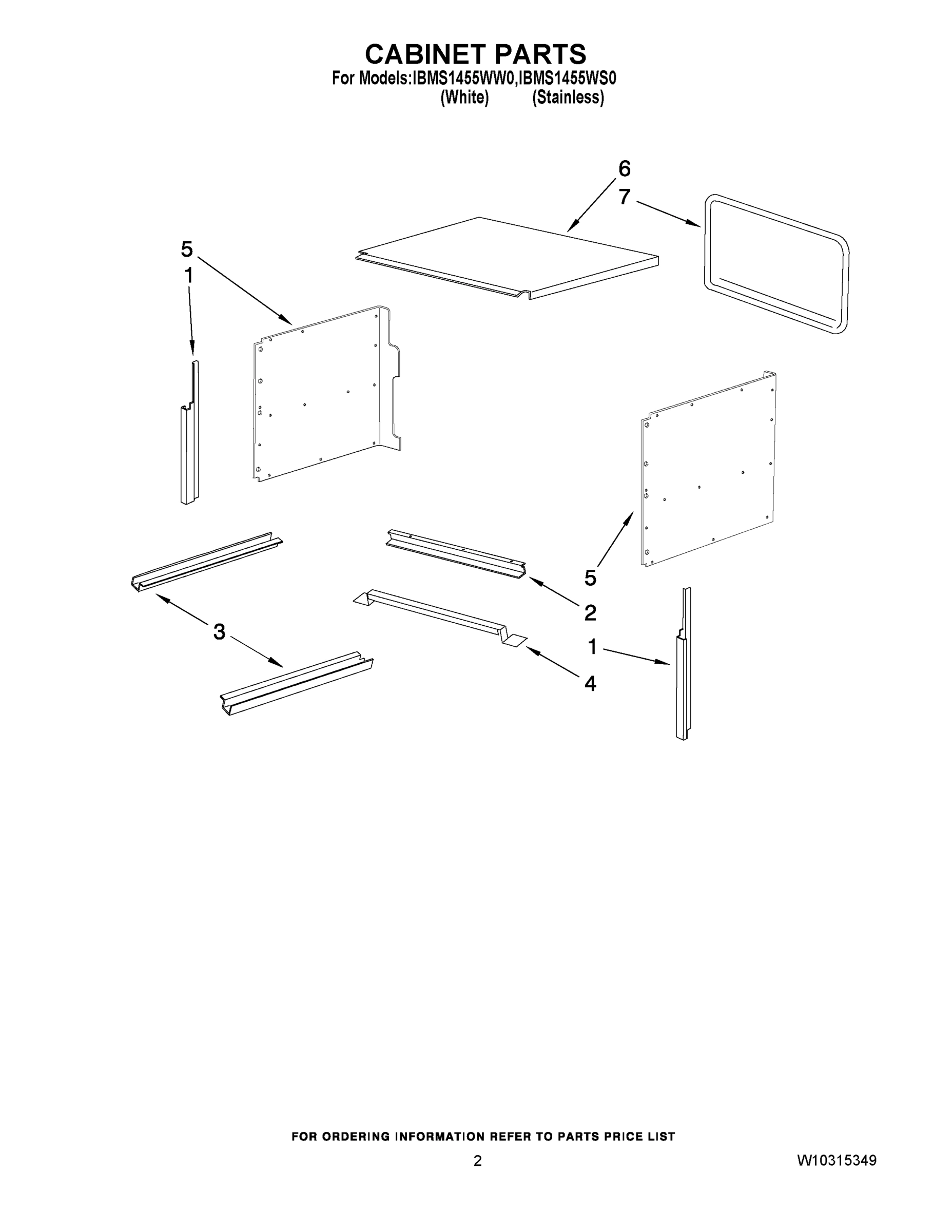 CABINET PARTS
For Models:IBMS1455WW0,IBMS1455WS0
(White) (Stainless)

6
7
5
1
5
2
3
1
4

FOR ORDERING INFORMATION REFER TO PARTS PRICE LIST

2

W10315349