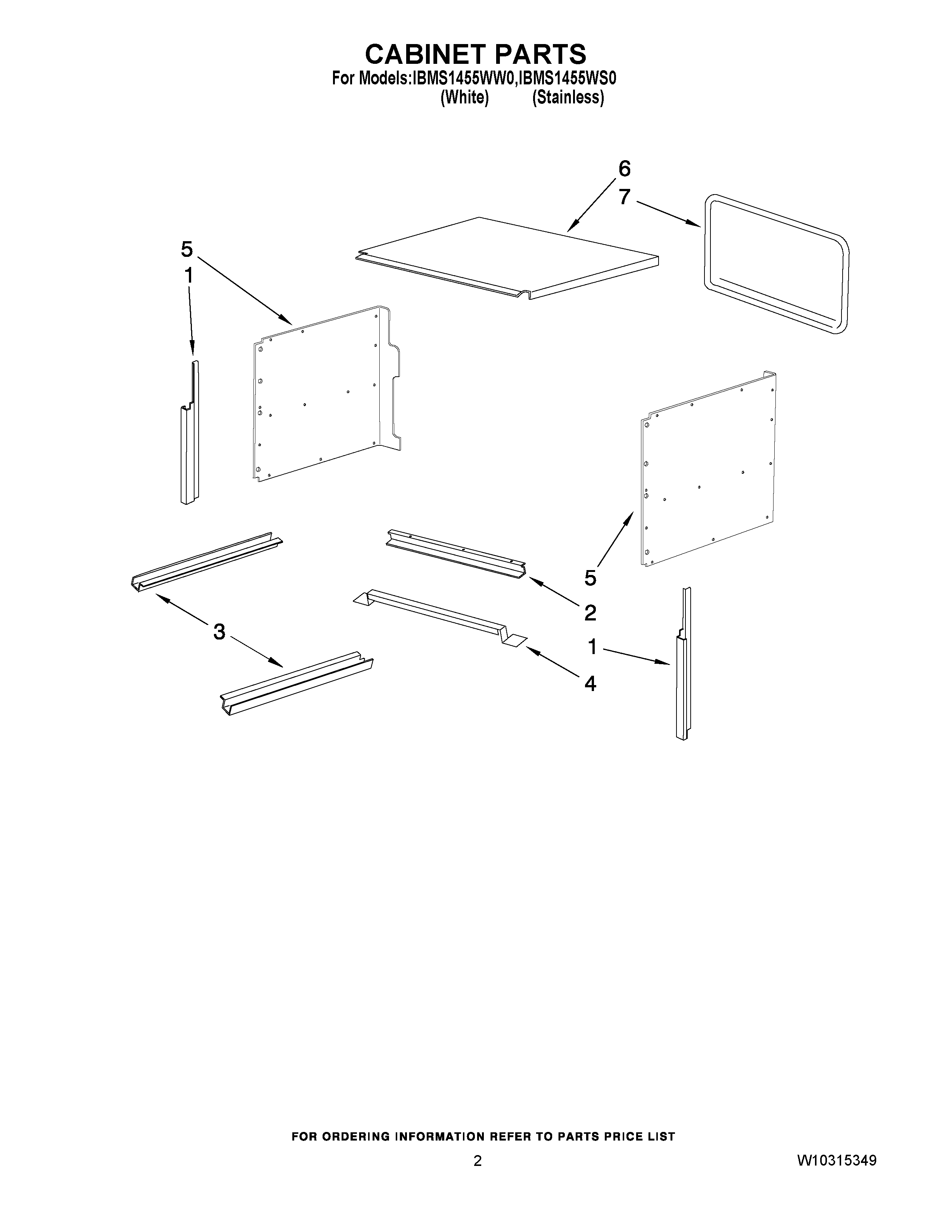 CABINET PARTS
For Models:IBMS1455WW0,IBMS1455WS0
(White) (Stainless)

6
7
5
1
5
2
3
1
4

FOR ORDERING INFORMATION REFER TO PARTS PRICE LIST

2

W10315349