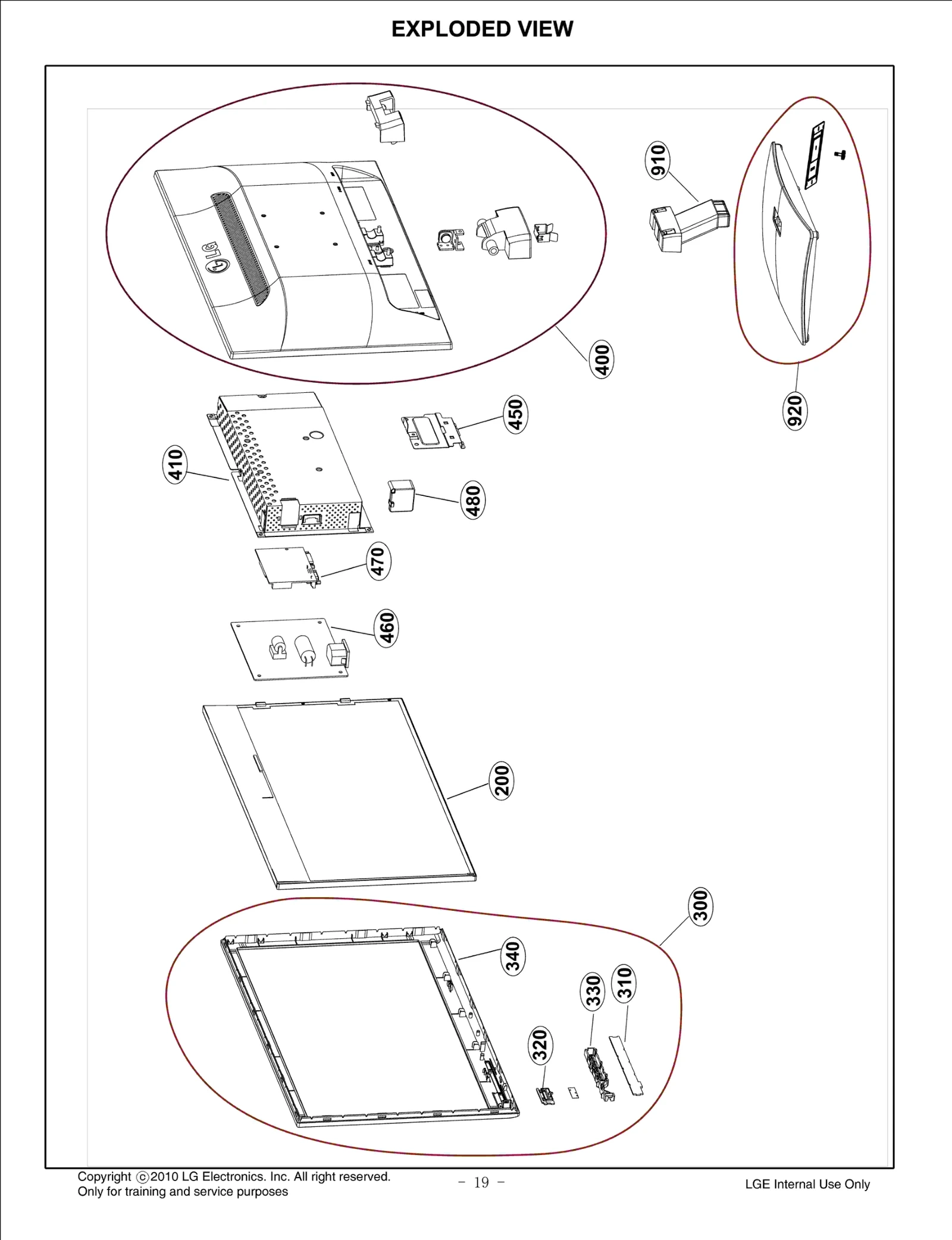 EXPLODED VIEW

LG

910

400

920

450

410

480

470

460

200

300

340

330

310

320

Copyright ⓒ2010 LG Electronics. Inc. All right reserved.
Only for training and service purposes

- 19 -

LGE Internal Use Only