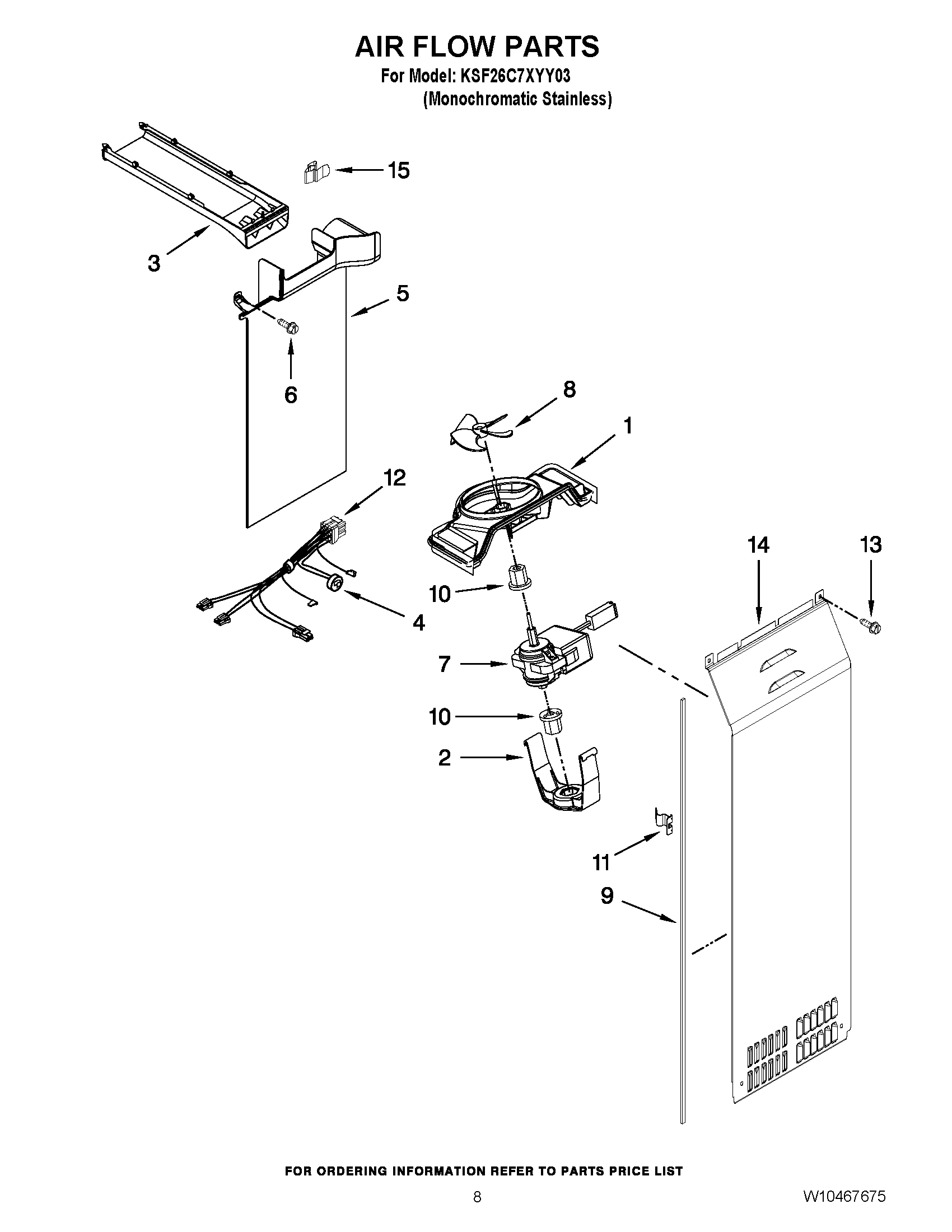 AIR FLOW PARTS
For Model: KSF26C7XYY03
(Monochromatic Stainless)

15
3
5
6
8
1
12
14
13
10
4
7
10
2
11
9

FOR ORDERING INFORMATION REFER TO PARTS PRICE LIST

8

W10467675