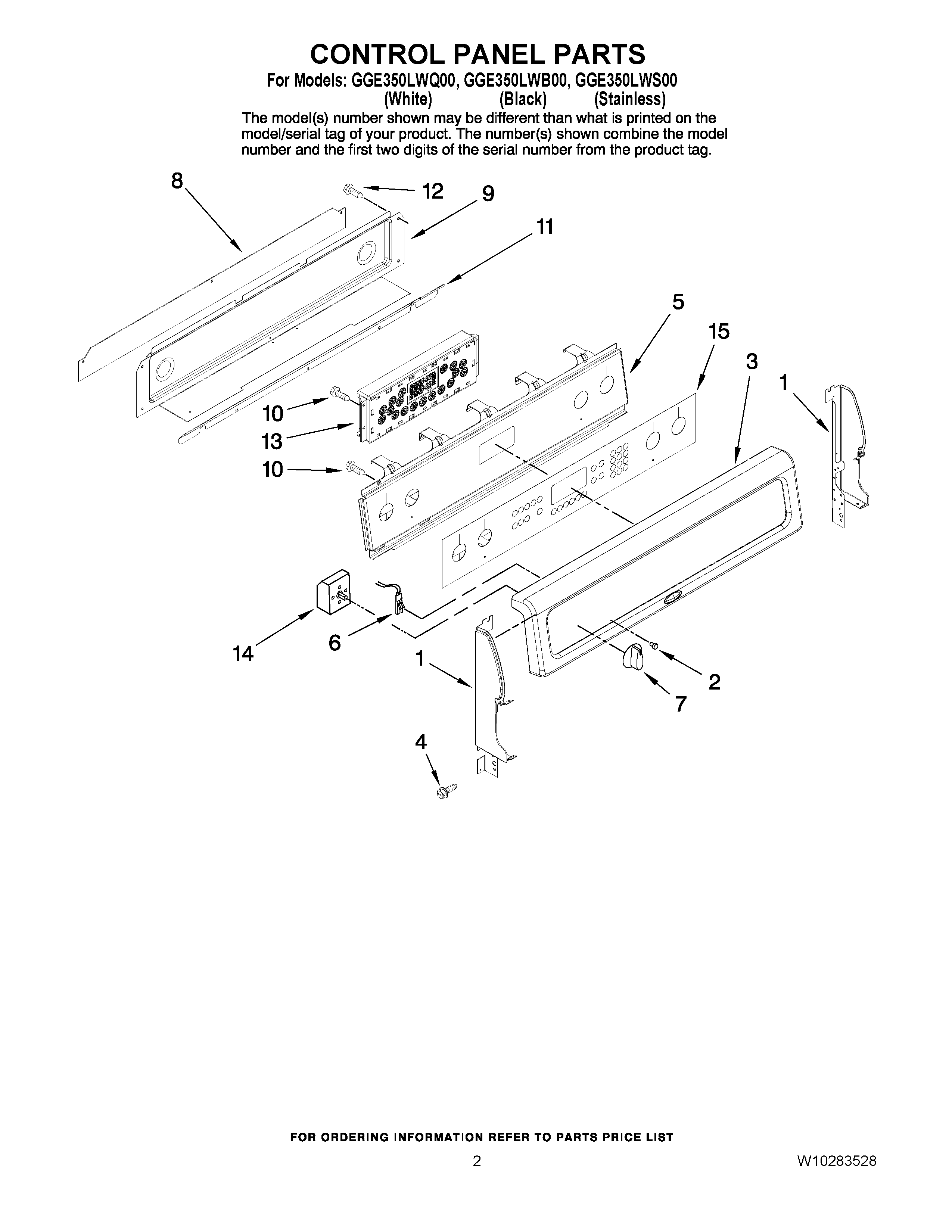 CONTROL PANEL PARTS

For Models: GGE350LWQ00, GGE350LWB00, GGE350LWS00
(White) (Black) (Stainless)

The model(s) number shown may be different than what is printed on the model/serial tag of your product. The number(s) shown combine the model number and the first two digits of the serial number from the product tag.

8
12
9
11
5
15
3
1
10
13
10
14
6
1
2
7
4

FOR ORDERING INFORMATION REFER TO PARTS PRICE LIST

2

W10283528