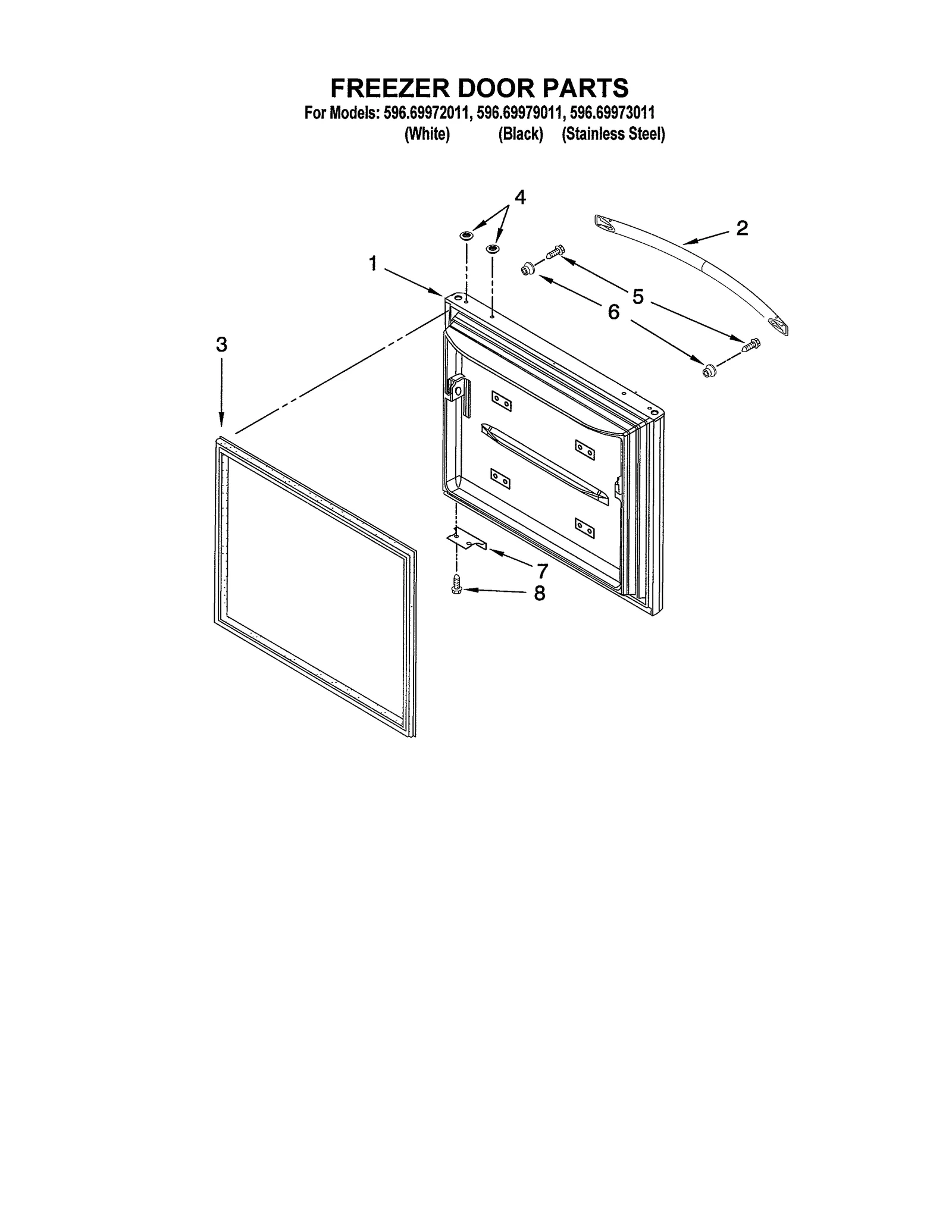 FREEZER DOOR PARTS
For Models: 596.69972011, 596.69979011, 596.69973011
(White) (Black) (Stainless Steel)

4
2
1
5
6
3
7
8