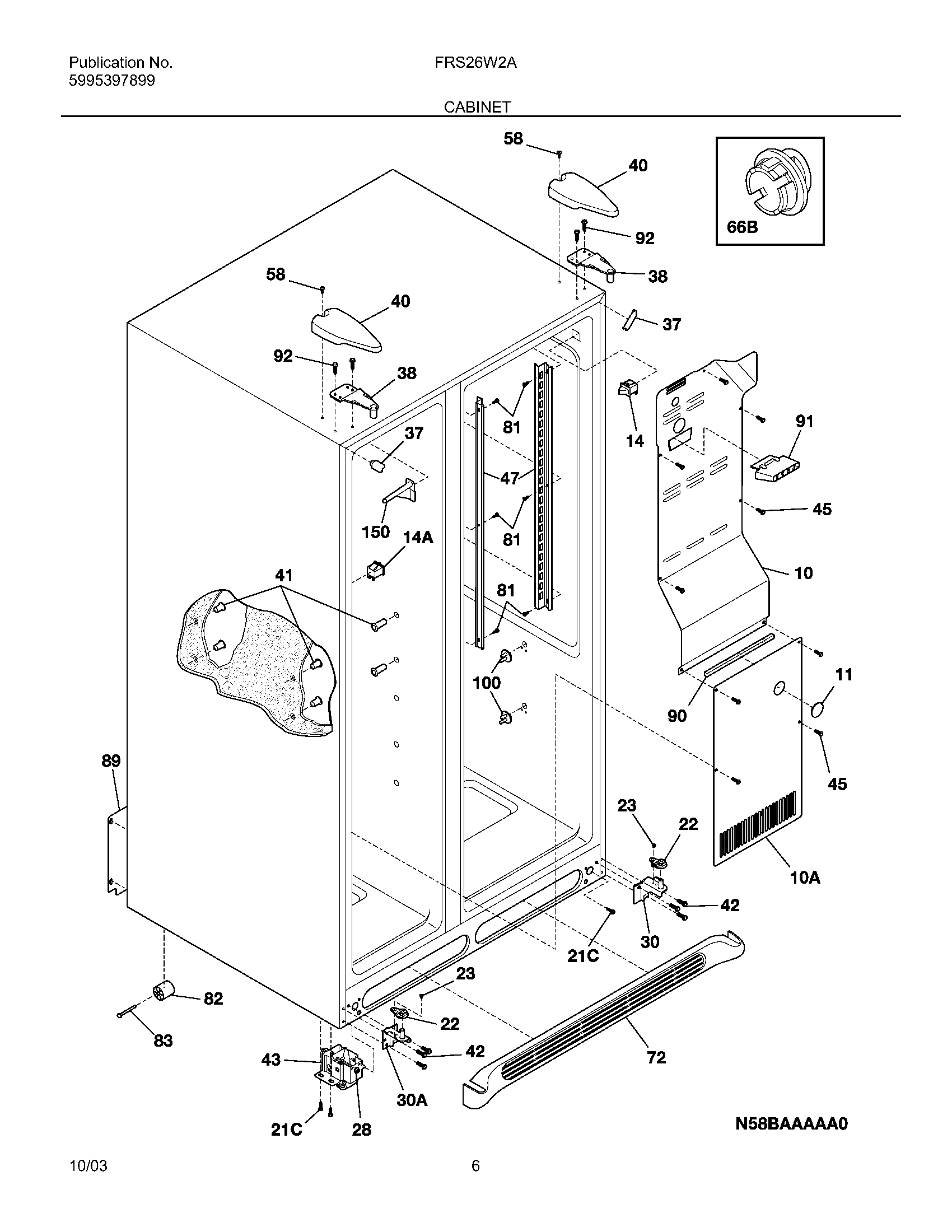 Publication No.
5995397899

FRS26W2A

CABINET

58
40
66B
92
38
58
40
37
92
38
81
14
91
37
47
45
150
14A
81
10
41
81
100
11
90
89
45
23
22
10A
42
30
21C
23
82
22
83
42
72
43
30A
21C
28
N58BAAAAA0

10/03

6