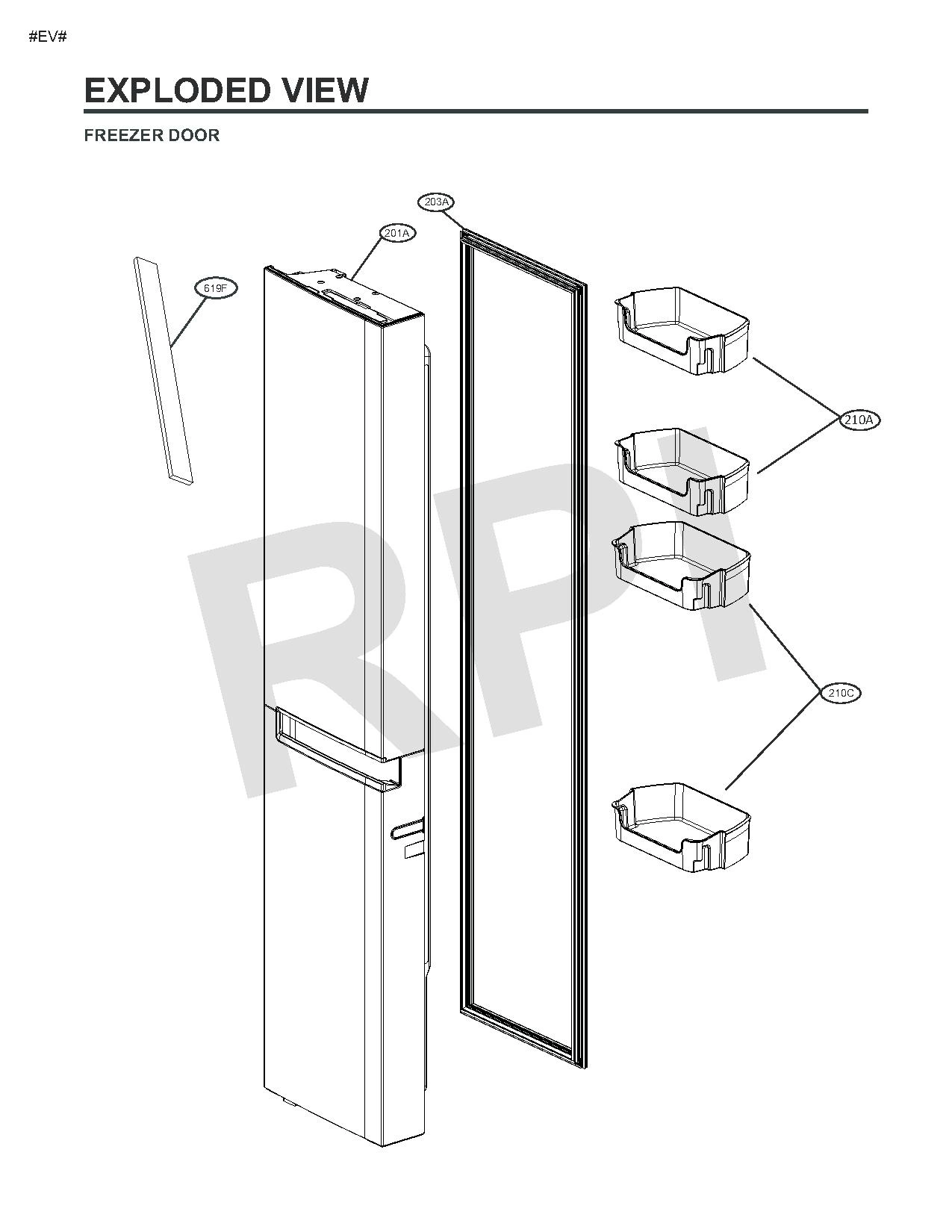 #EV#

EXPLODED VIEW

FREEZER DOOR

203A

201A

619F

210A

210C

RPI