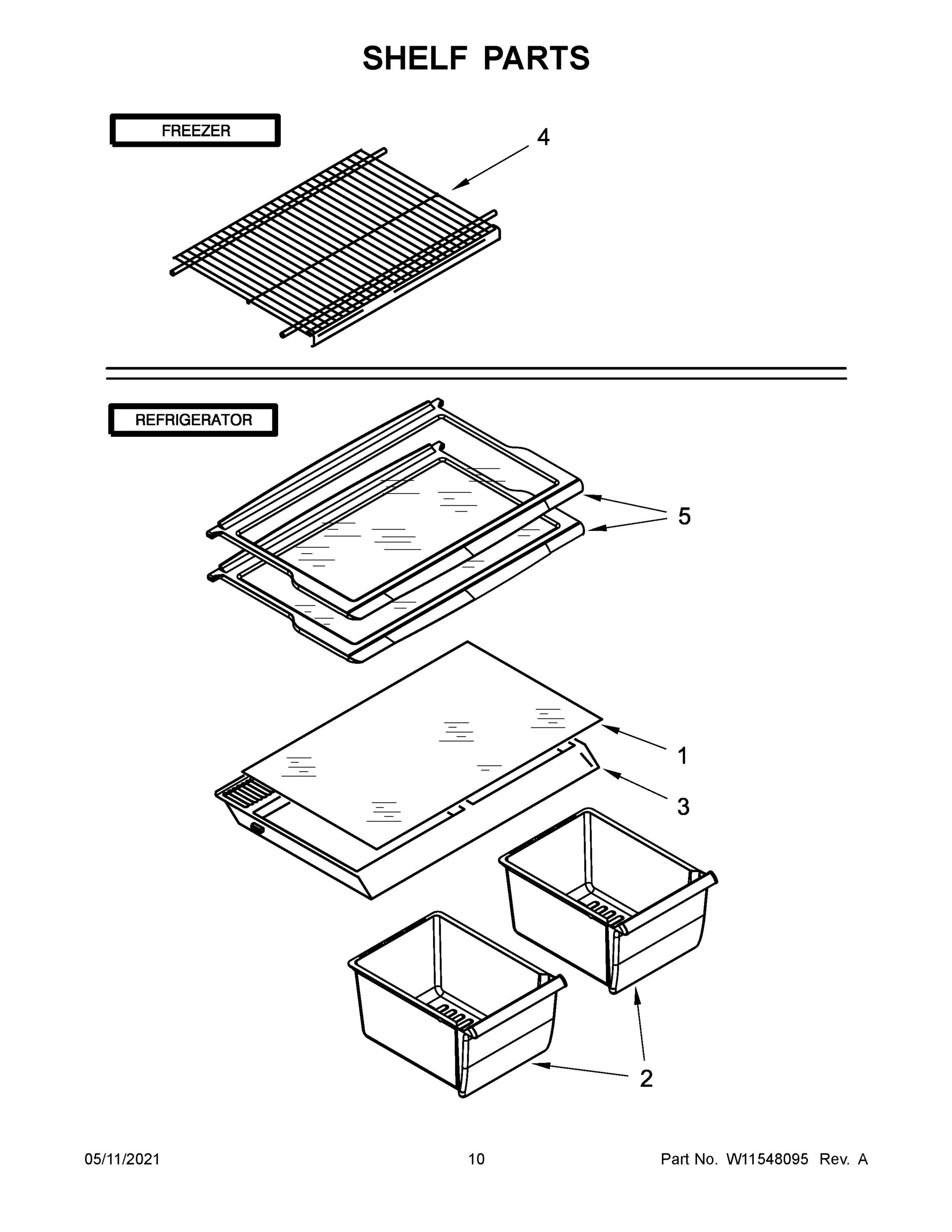 SHELF PARTS

FREEZER

4

REFRIGERATOR

5

1

3

2

05/11/2021

10

Part No. W11548095 Rev. A