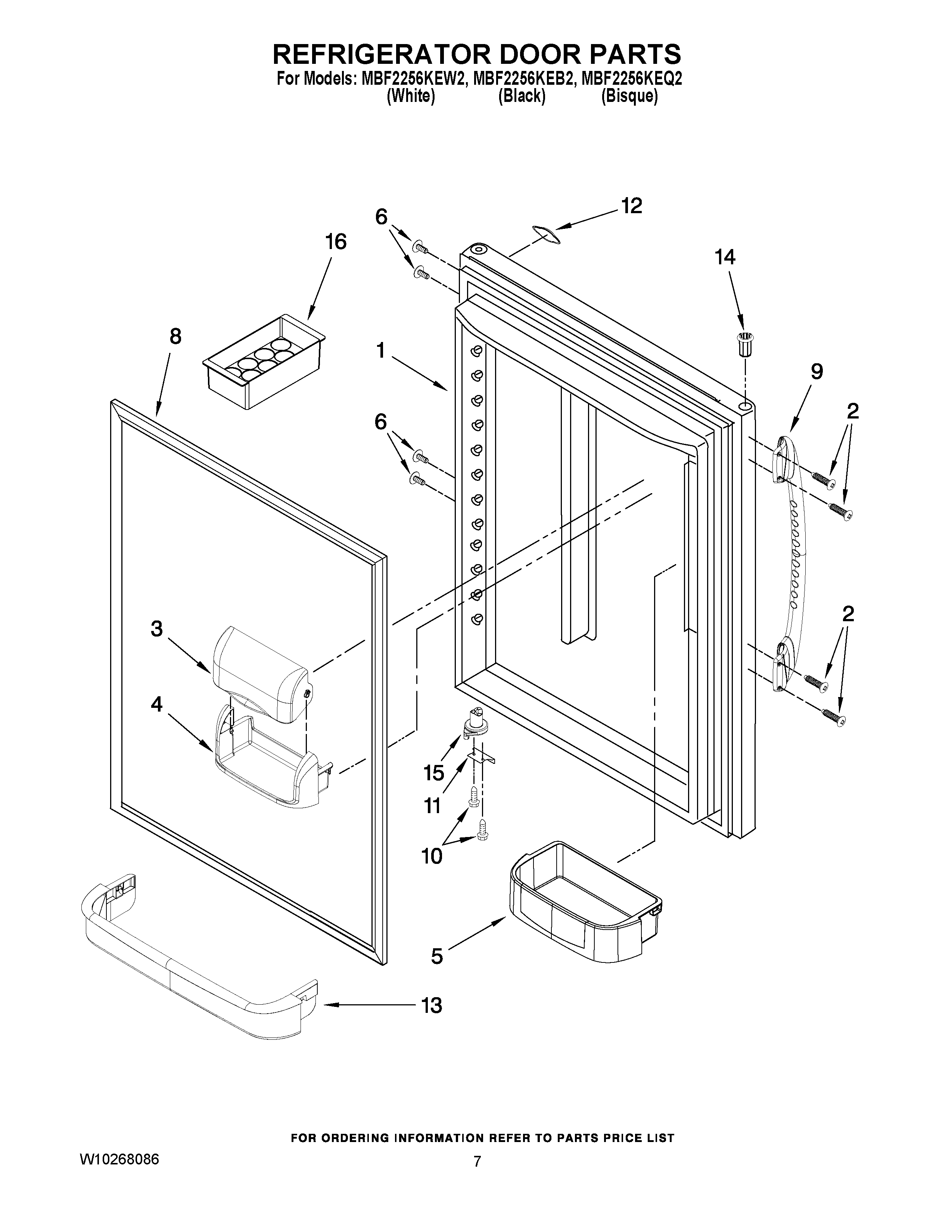 REFRIGERATOR DOOR PARTS
For Models: MBF2256KEW2, MBF2256KEB2, MBF2256KEQ2
(White) (Black) (Bisque)

12
6
16
14
8
1
9
2
6
3
2
4
15
11
10
5
13

FOR ORDERING INFORMATION REFER TO PARTS PRICE LIST

W10268086
7