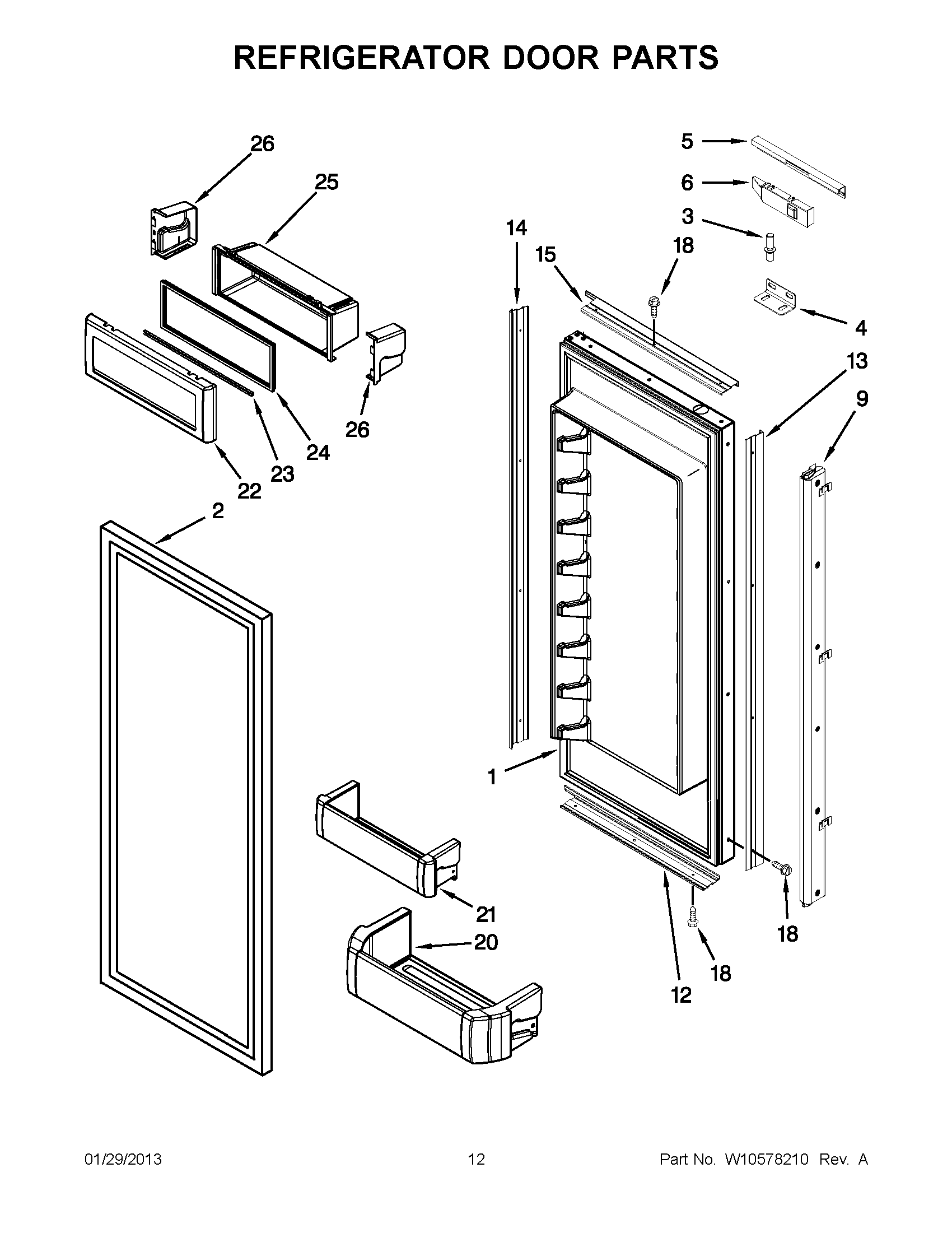 REFRIGERATOR DOOR PARTS

26
25
5
6
3
14
15
18
4
13
9
26
24
23
22
2
1
21
20
18
18
12

01/29/2013
12
Part No. W10578210 Rev. A