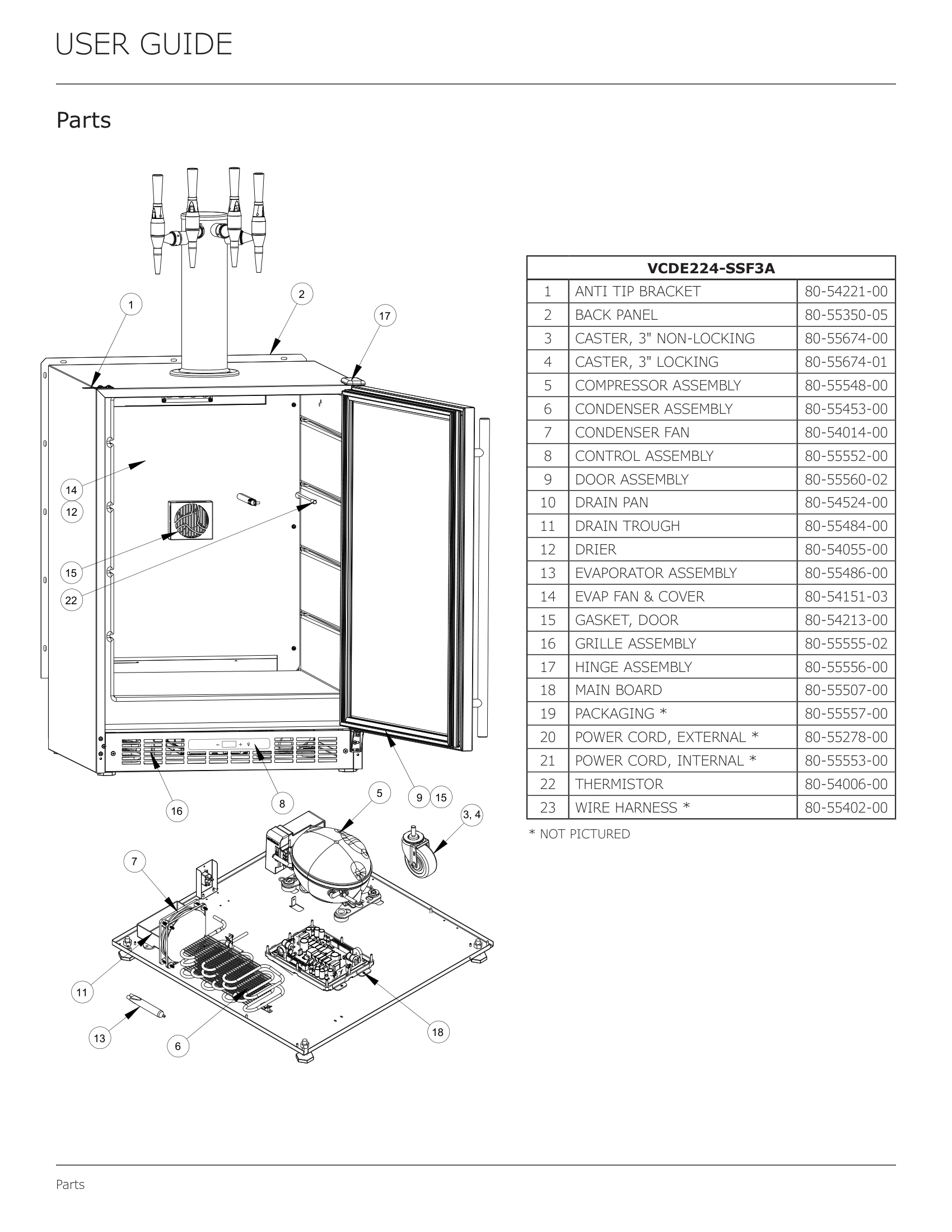 USER GUIDE

Parts

1
2
17
14
12
15
22
16
8
5
9 15
3, 4
7
11
13
6
18

| VCDE224-SSF3A | | |
|---|---|---|
| 1 | ANTI TIP BRACKET | 80-54221-00 |
| 2 | BACK PANEL | 80-55350-05 |
| 3 | CASTER, 3" NON-LOCKING | 80-55674-00 |
| 4 | CASTER, 3" LOCKING | 80-55674-01 |
| 5 | COMPRESSOR ASSEMBLY | 80-55548-00 |
| 6 | CONDENSER ASSEMBLY | 80-55453-00 |
| 7 | CONDENSER FAN | 80-54014-00 |
| 8 | CONTROL ASSEMBLY | 80-55552-00 |
| 9 | DOOR ASSEMBLY | 80-55560-02 |
| 10 | DRAIN PAN | 80-54524-00 |
| 11 | DRAIN TROUGH | 80-55484-00 |
| 12 | DRIER | 80-54055-00 |
| 13 | EVAPORATOR ASSEMBLY | 80-55486-00 |
| 14 | EVAP FAN & COVER | 80-54151-03 |
| 15 | GASKET, DOOR | 80-54213-00 |
| 16 | GRILLE ASSEMBLY | 80-55555-02 |
| 17 | HINGE ASSEMBLY | 80-55556-00 |
| 18 | MAIN BOARD | 80-55507-00 |
| 19 | PACKAGING * | 80-55557-00 |
| 20 | POWER CORD, EXTERNAL * | 80-55278-00 |
| 21 | POWER CORD, INTERNAL * | 80-55553-00 |
| 22 | THERMISTOR | 80-54006-00 |
| 23 | WIRE HARNESS * | 80-55402-00 |

* NOT PICTURED

Parts