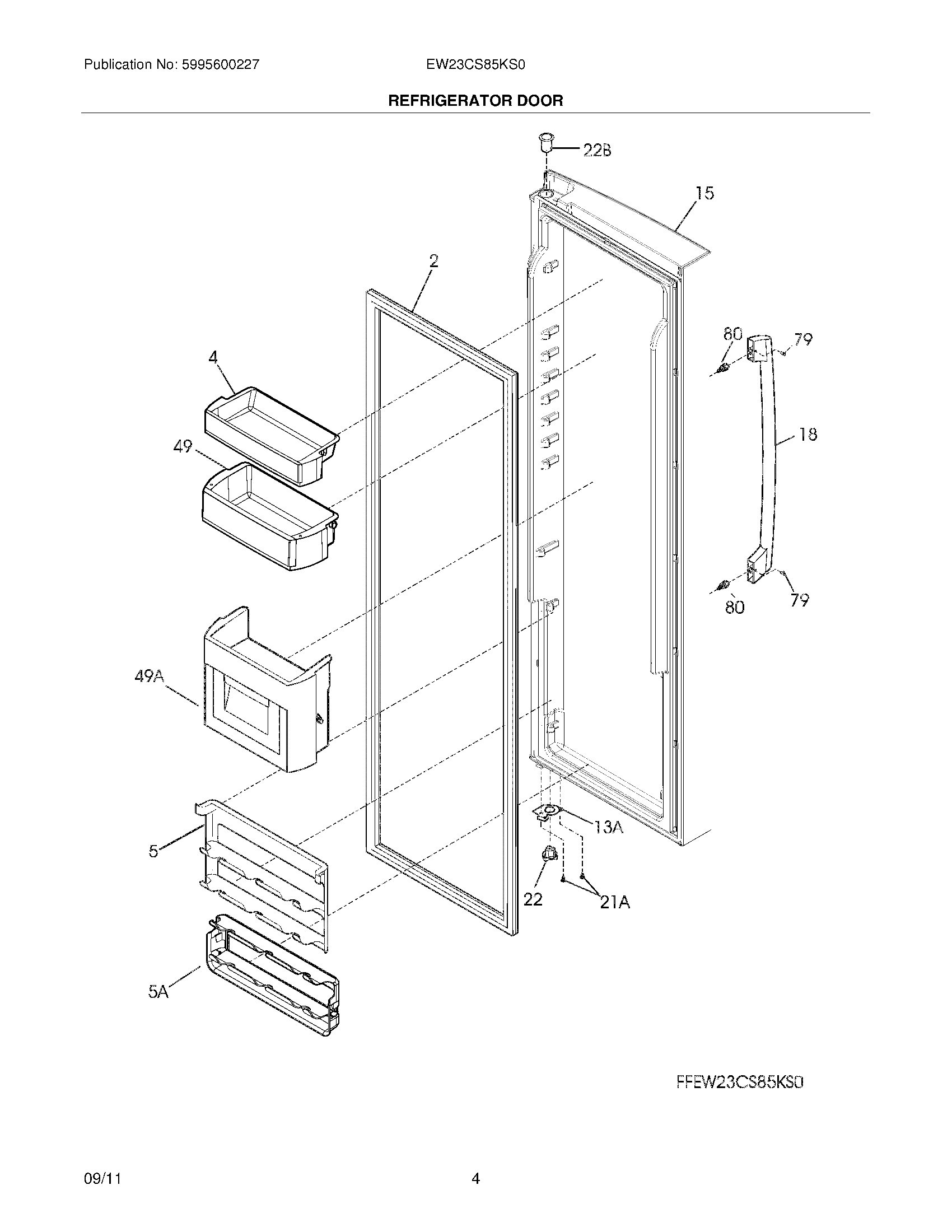 Publication No: 5995600227

EW23CS85KS0

REFRIGERATOR DOOR

22B

15

2

80

79

4

18

49

80

79

49A

13A

5

22

21A

5A

FFEW23CS85KS0

09/11

4