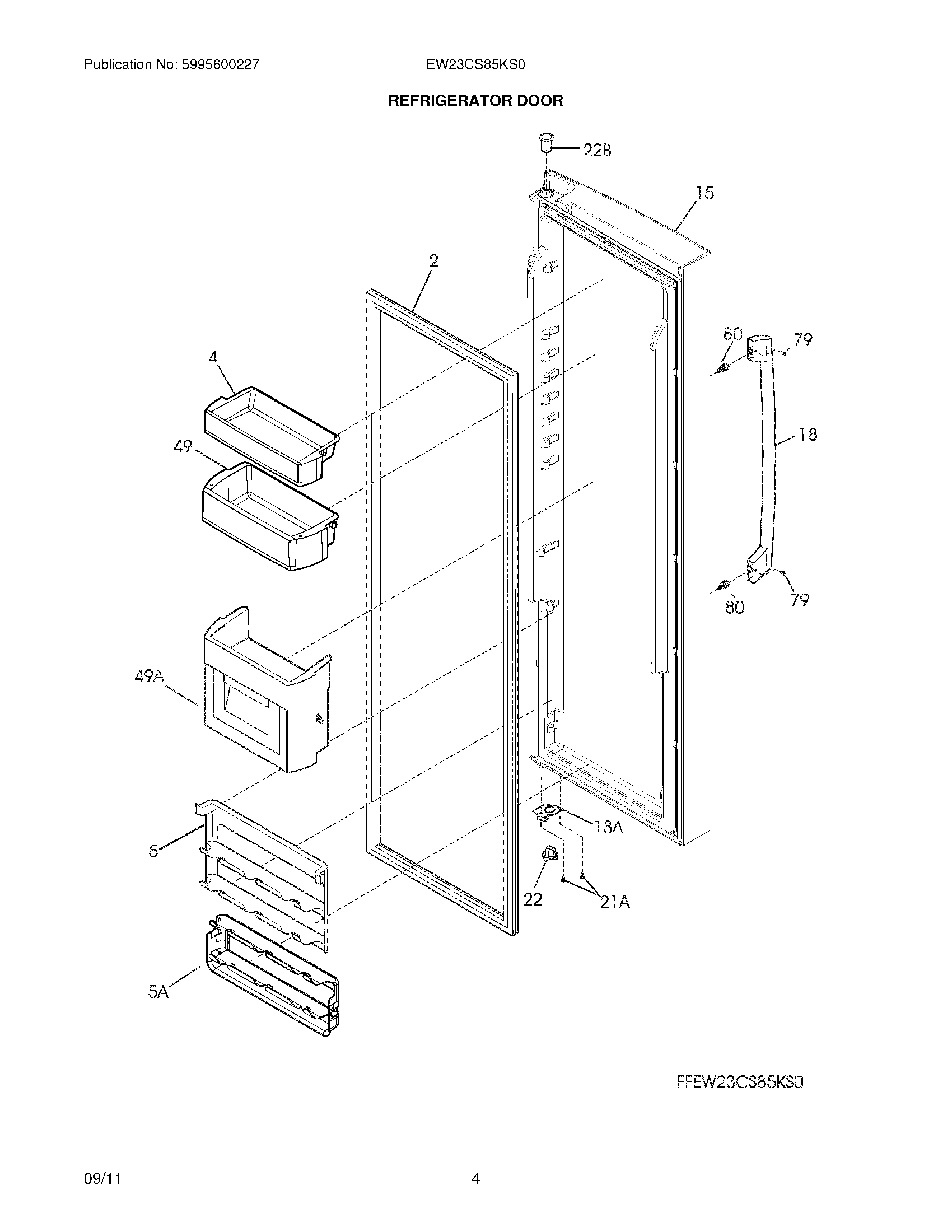 Publication No: 5995600227

EW23CS85KS0

REFRIGERATOR DOOR

22B

15

2

80

79

4

18

49

80

79

49A

13A

5

22

21A

5A

FFEW23CS85KS0

09/11

4