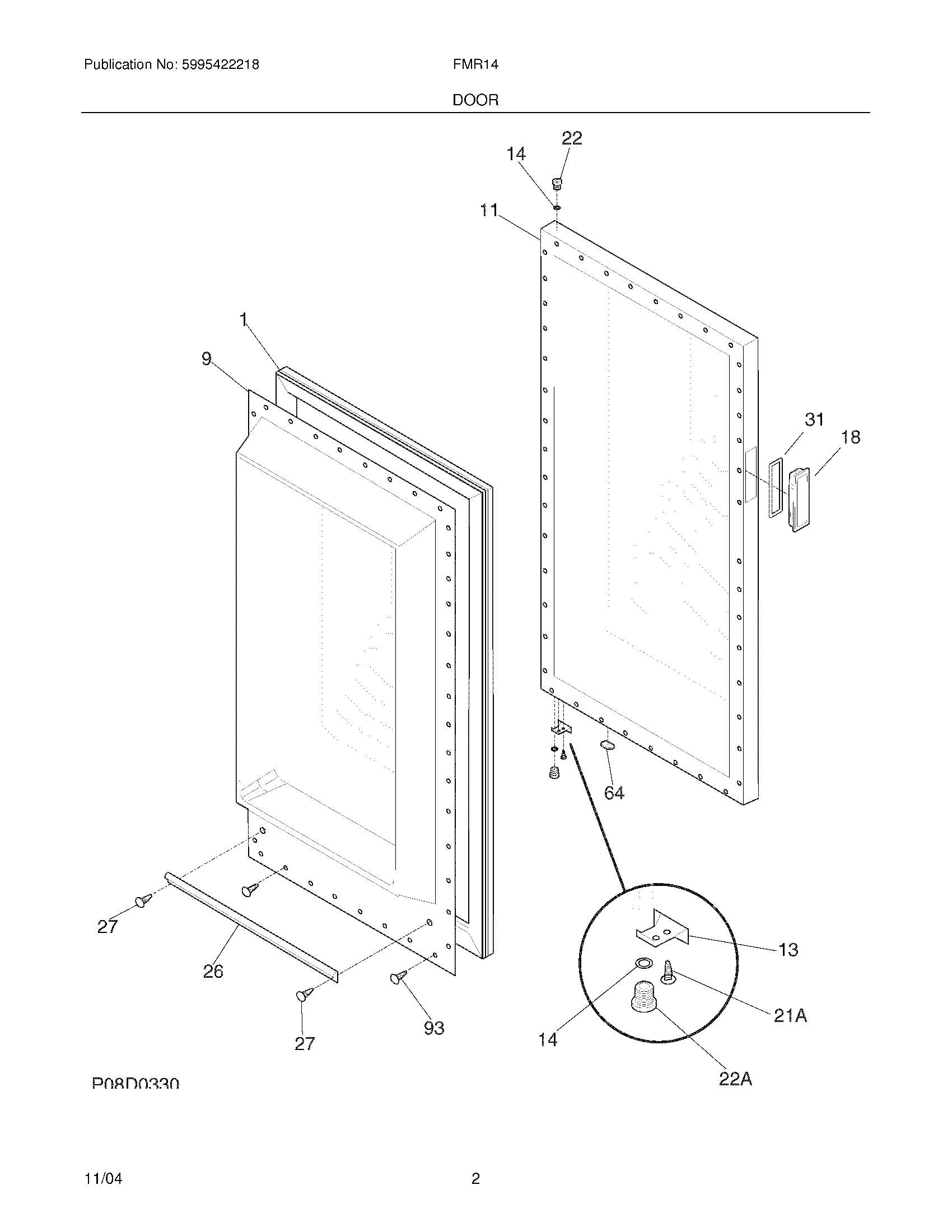 Publication No: 5995422218

FMR14

DOOR

22
14
11
1
9
31
18
64
27
26
27
93
13
21A
14
22A

P08D0330

11/04

2