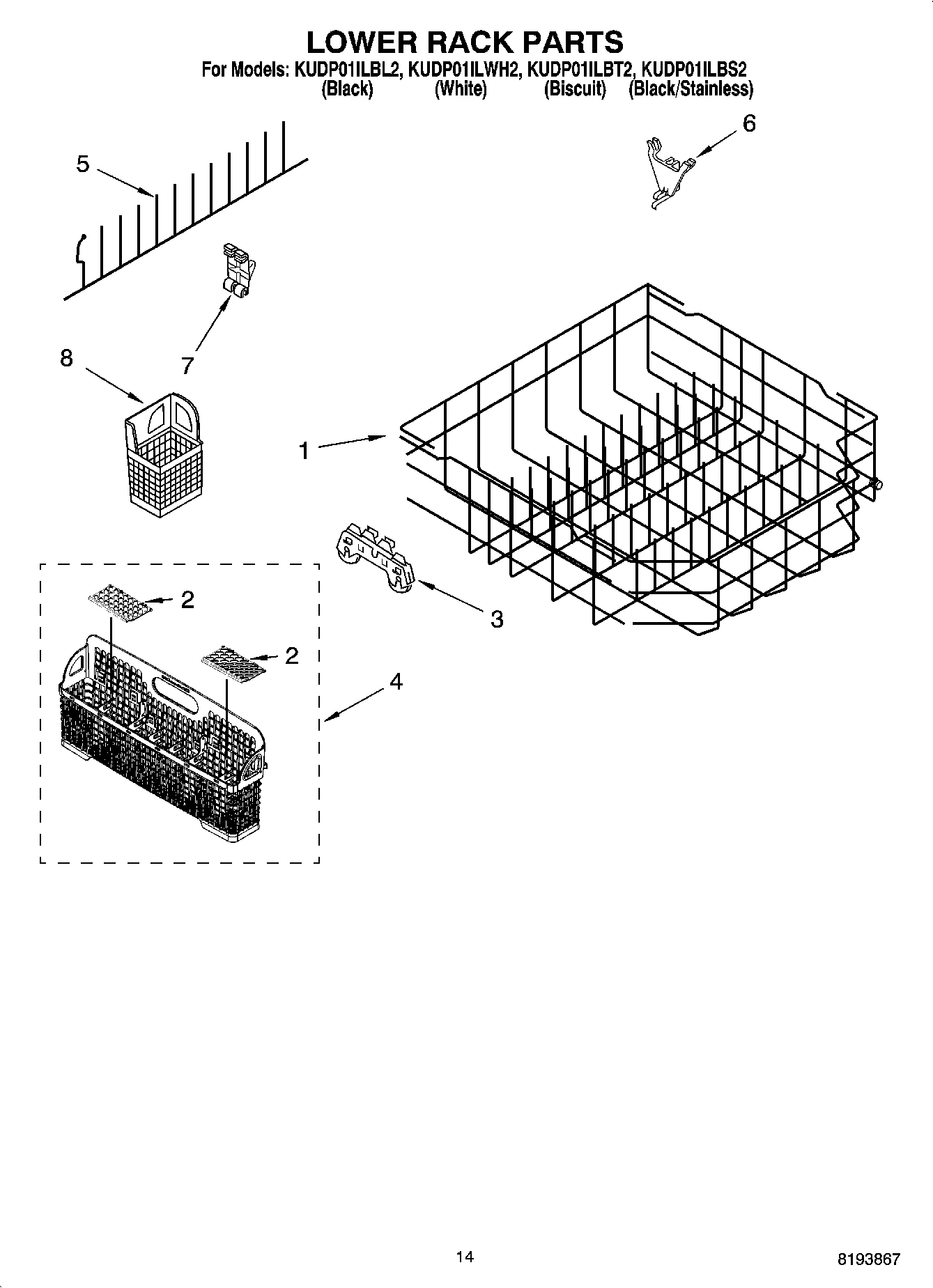 LOWER RACK PARTS

For Models: KUDP01ILBL2, KUDP01ILWH2, KUDP01ILBT2, KUDP01ILBS2
(Black) (White) (Biscuit) (Black/Stainless)

5

6

7

8

1

2

2

3

4

14

8193867