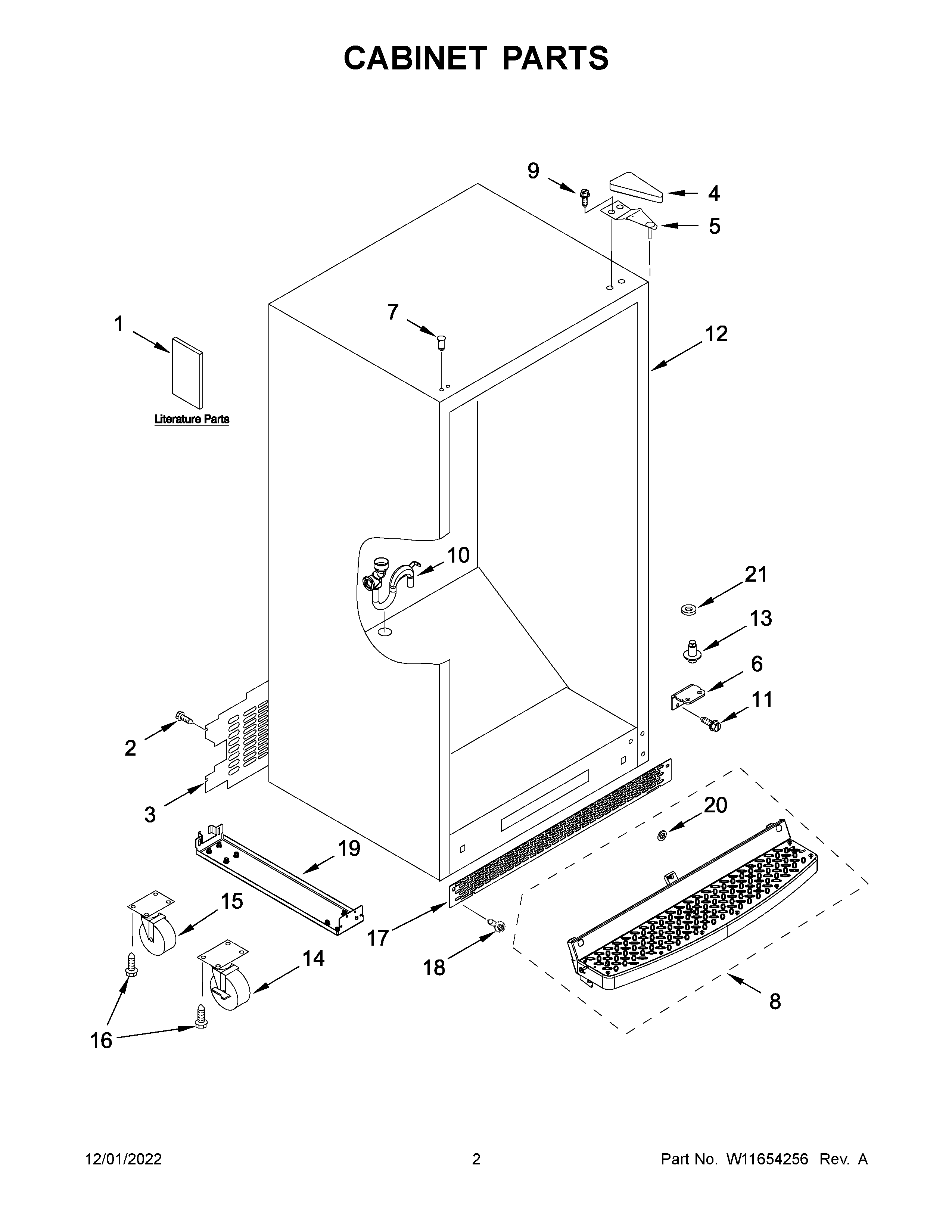 CABINET PARTS

9
4
5
7
1
12
Literature Parts
10
21
13
6
11
2
3
20
19
15
17
18
14
8
16

12/01/2022
2
Part No. W11654256 Rev. A