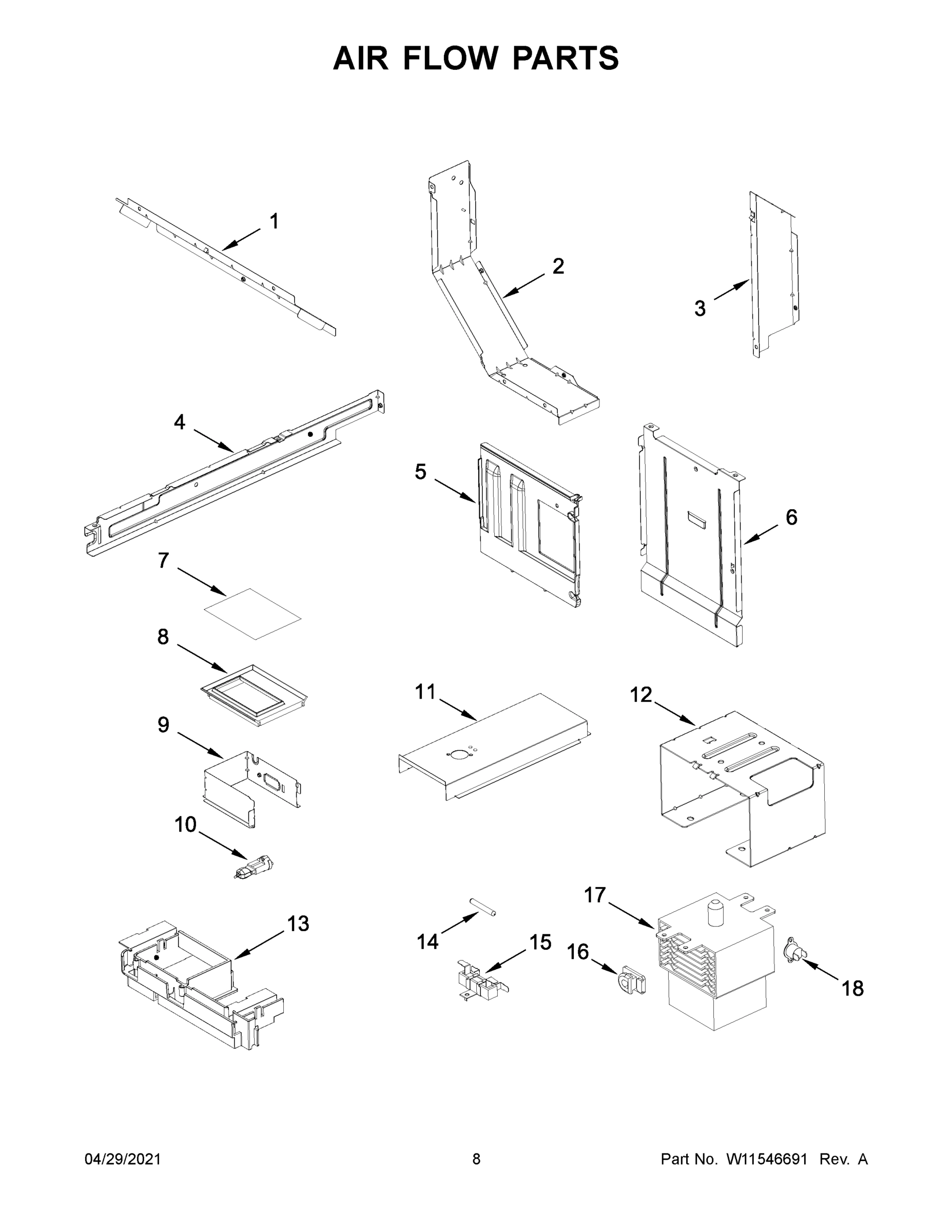 AIR FLOW PARTS

1

2

3

4

5

6

7

8

9

10

11

12

13

14

15

16

17

18

04/29/2021

8

Part No. W11546691 Rev. A