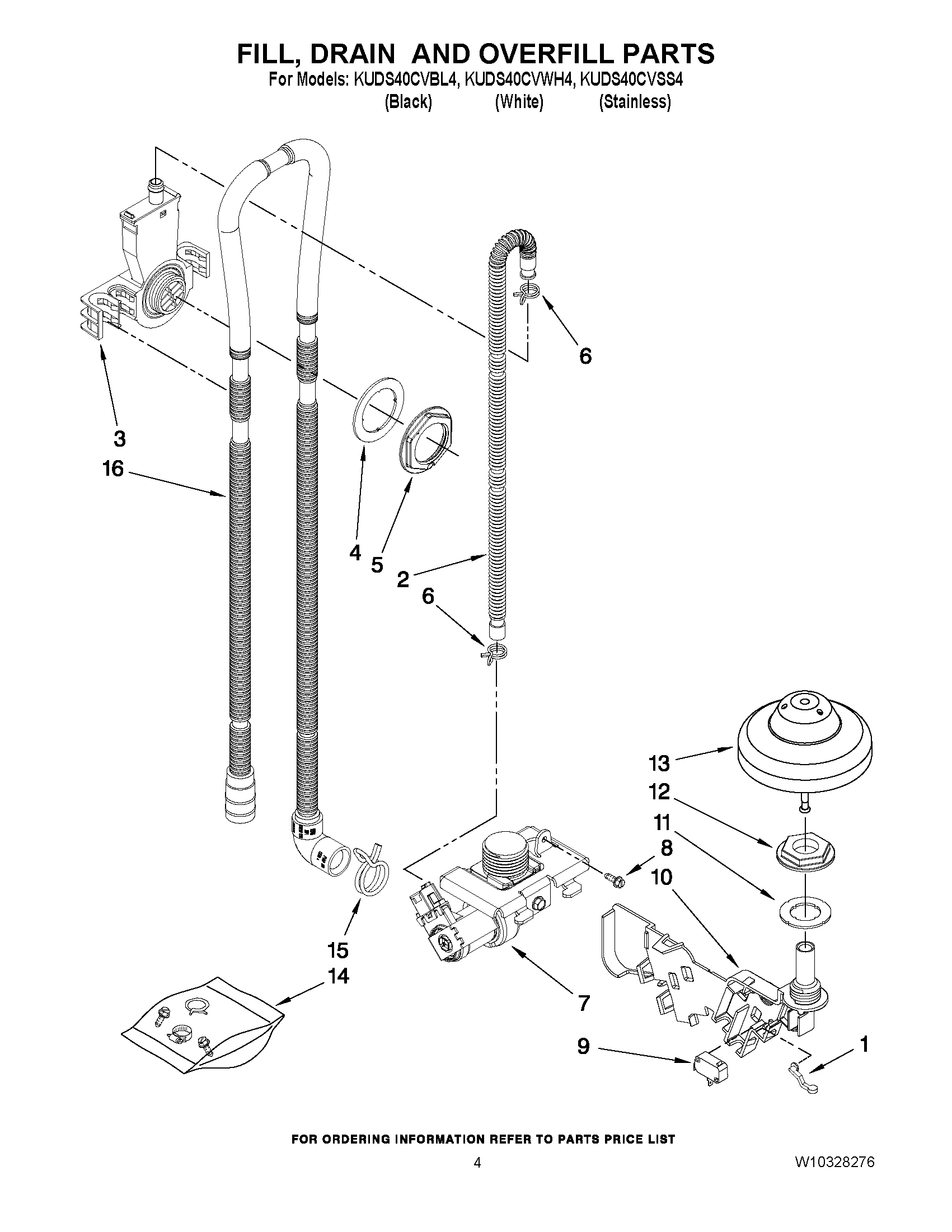 FILL, DRAIN AND OVERFILL PARTS
For Models: KUDS40CVBL4, KUDS40CVWH4, KUDS40CVSS4
(Black) (White) (Stainless)

6
3
16
4
5
2
6
13
12
11
8
10
15
14
7
9
1

FOR ORDERING INFORMATION REFER TO PARTS PRICE LIST

4

W10328276