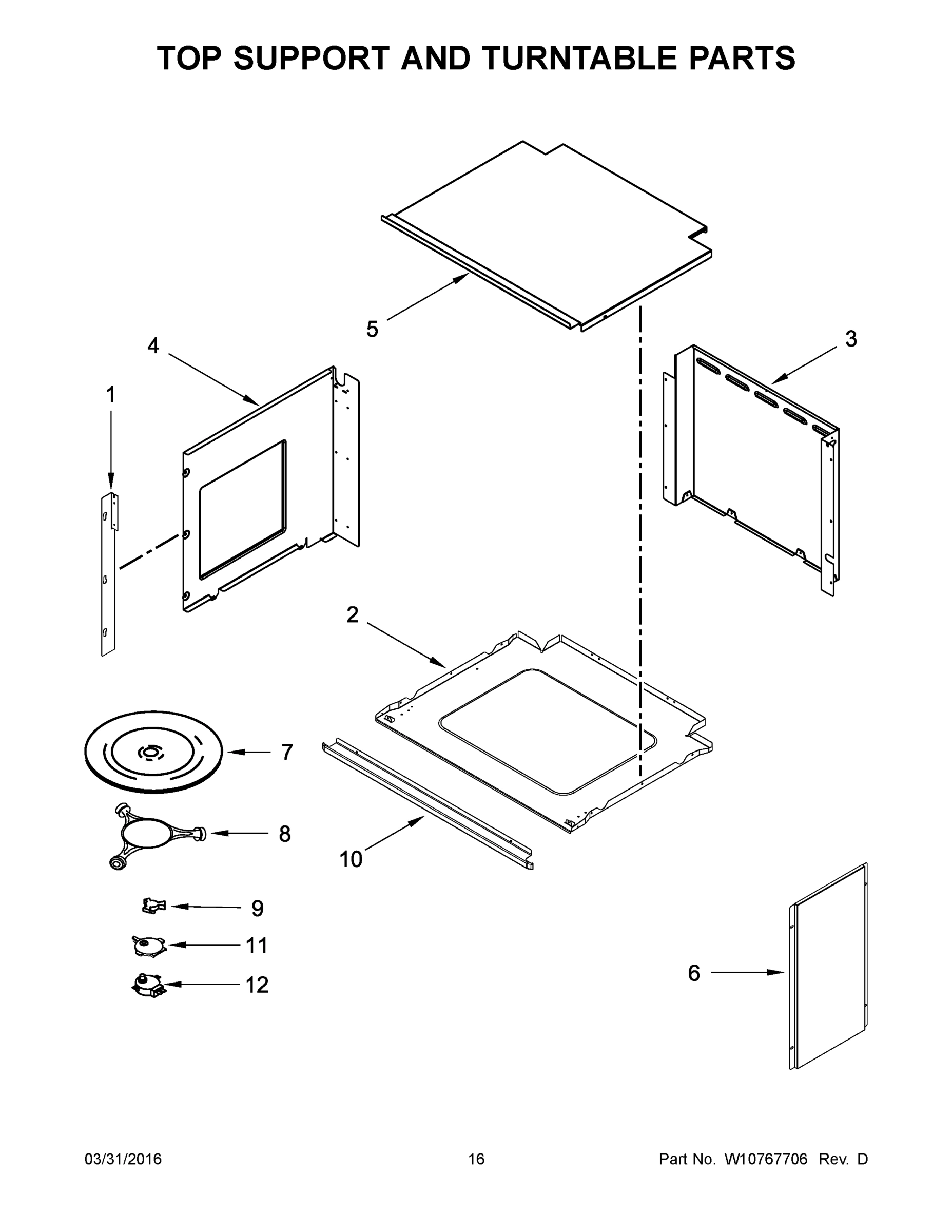 TOP SUPPORT AND TURNTABLE PARTS

5

4

3

1

2

7

8

10

9

11

12

6

03/31/2016

16

Part No. W10767706 Rev. D