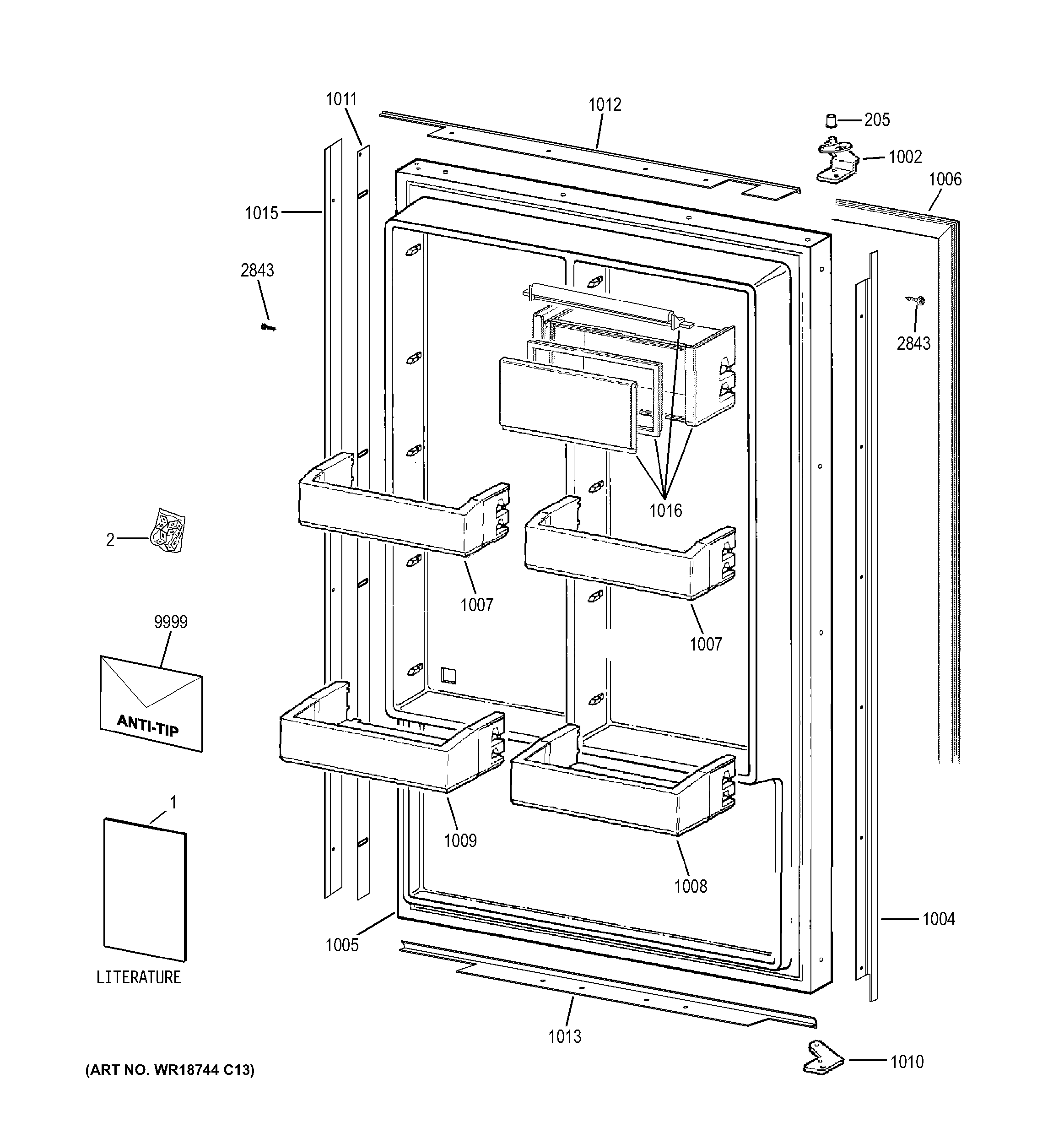 1011
1012
205
1002
1006
1015
2843
2843
1016
2
1007
1007
9999
ANTI-TIP
1
1009
1008
1004
1005
LITERATURE
1013
1010
(ART NO. WR18744 C13)