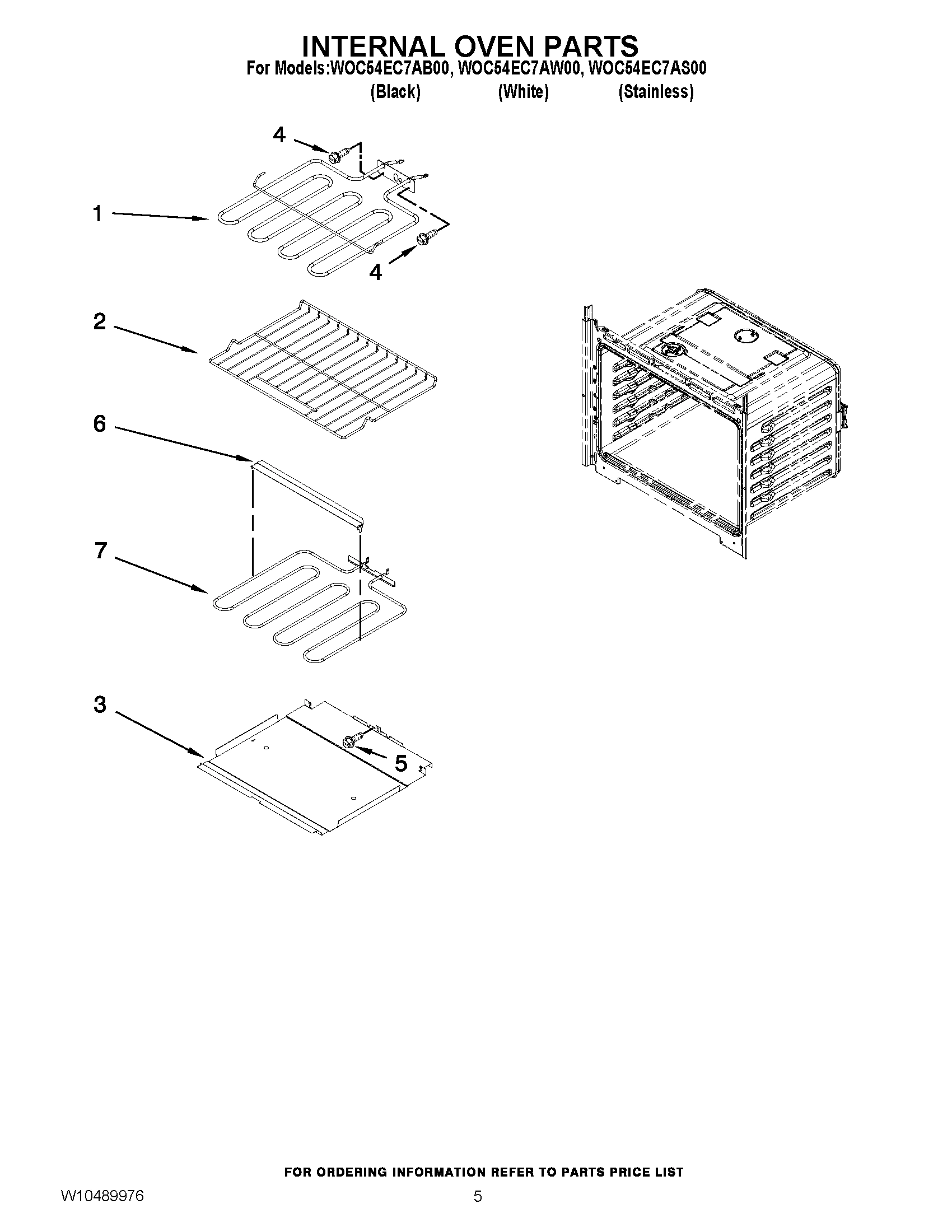 INTERNAL OVEN PARTS
For Models:WOC54EC7AB00, WOC54EC7AW00, WOC54EC7AS00
(Black) (White) (Stainless)

4
1
4
2
6
7
3
5

FOR ORDERING INFORMATION REFER TO PARTS PRICE LIST
W10489976
5