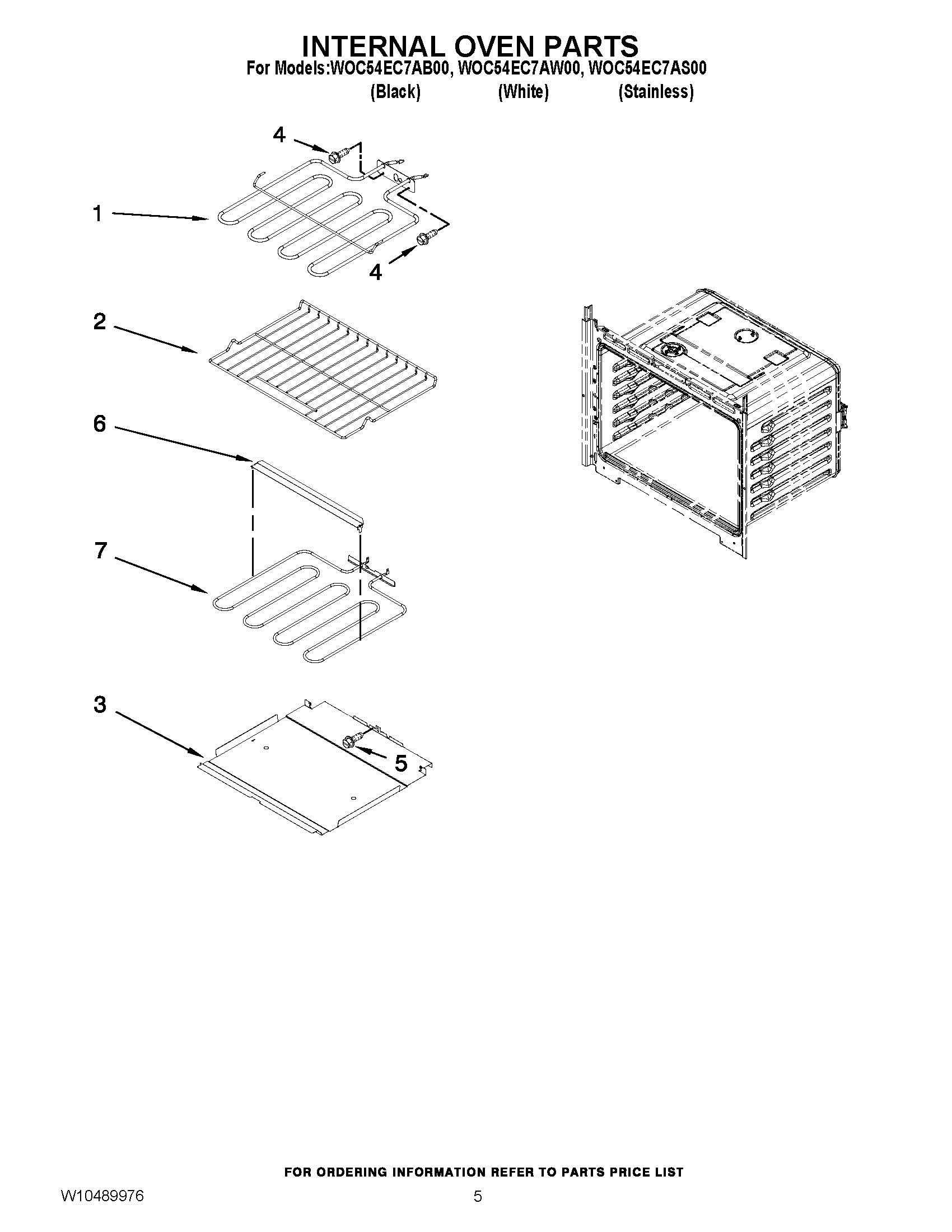 INTERNAL OVEN PARTS
For Models:WOC54EC7AB00, WOC54EC7AW00, WOC54EC7AS00
(Black) (White) (Stainless)

4
1
4
2
6
7
3
5

FOR ORDERING INFORMATION REFER TO PARTS PRICE LIST

W10489976

5