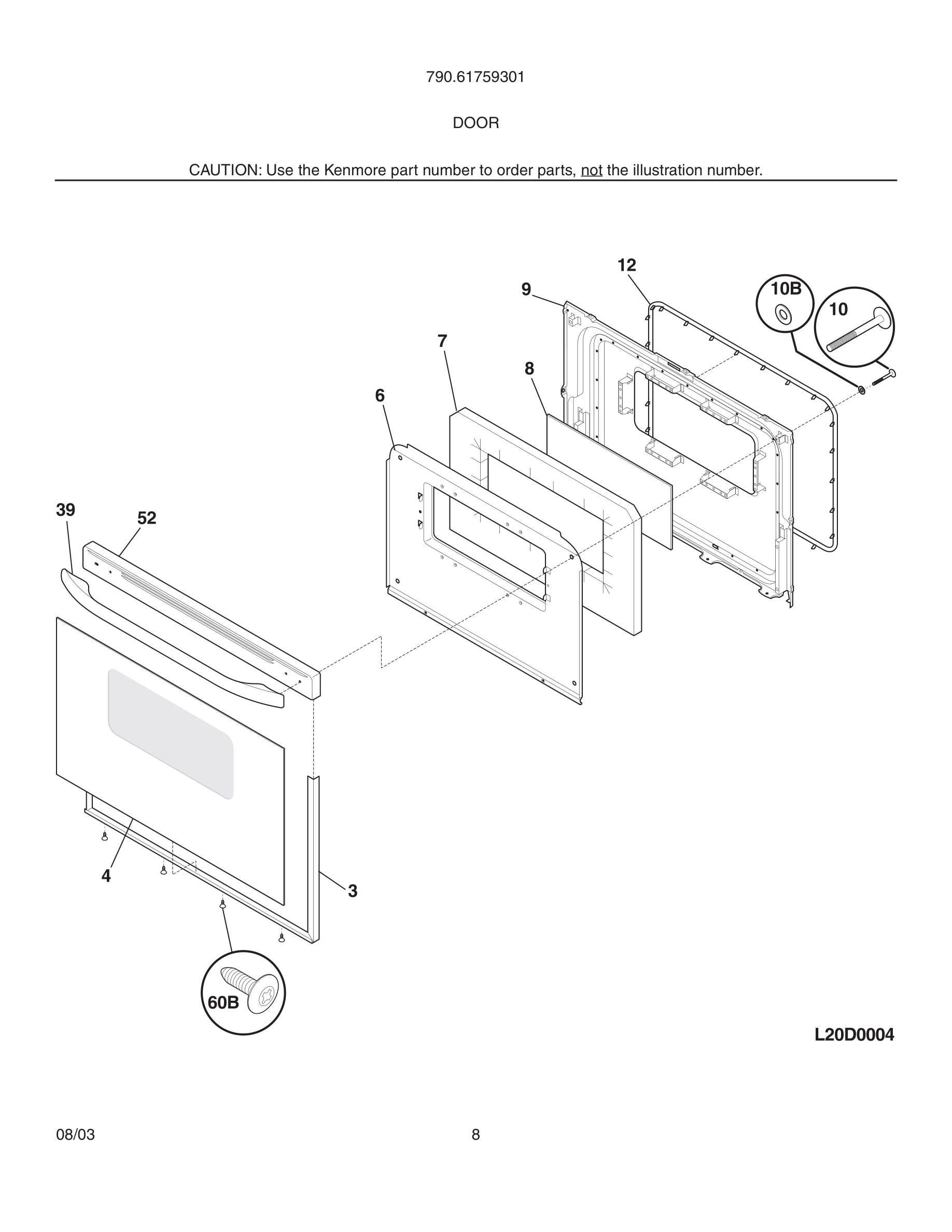 790.61759301

DOOR

CAUTION: Use the Kenmore part number to order parts, not the illustration number.

12
9
10B
10
7
8
6
39
52
4
3
60B

L20D0004

08/03

8