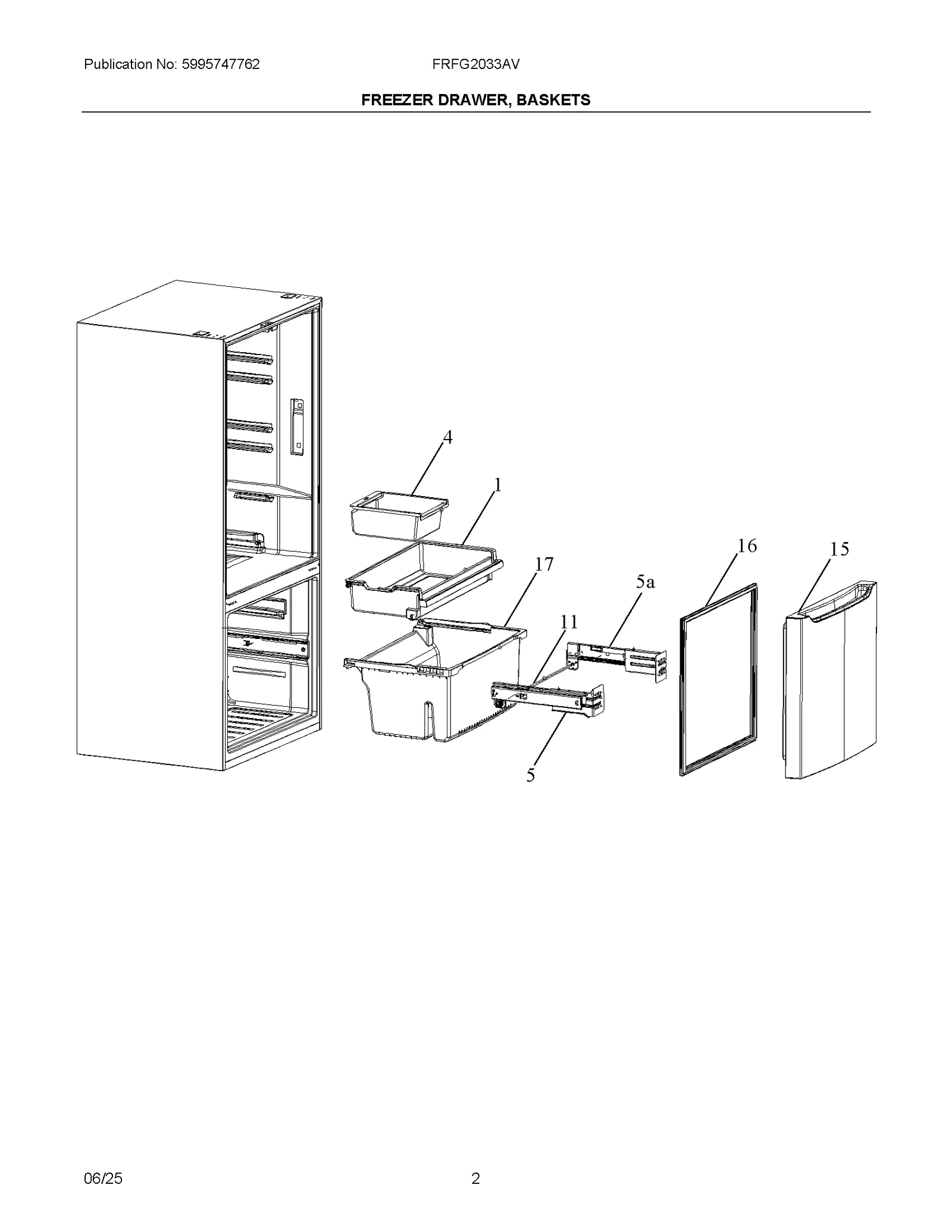 Publication No: 5995747762

FRFG2033AV

FREEZER DRAWER, BASKETS

4

1

17

16

15

5a

11

5

06/25

2