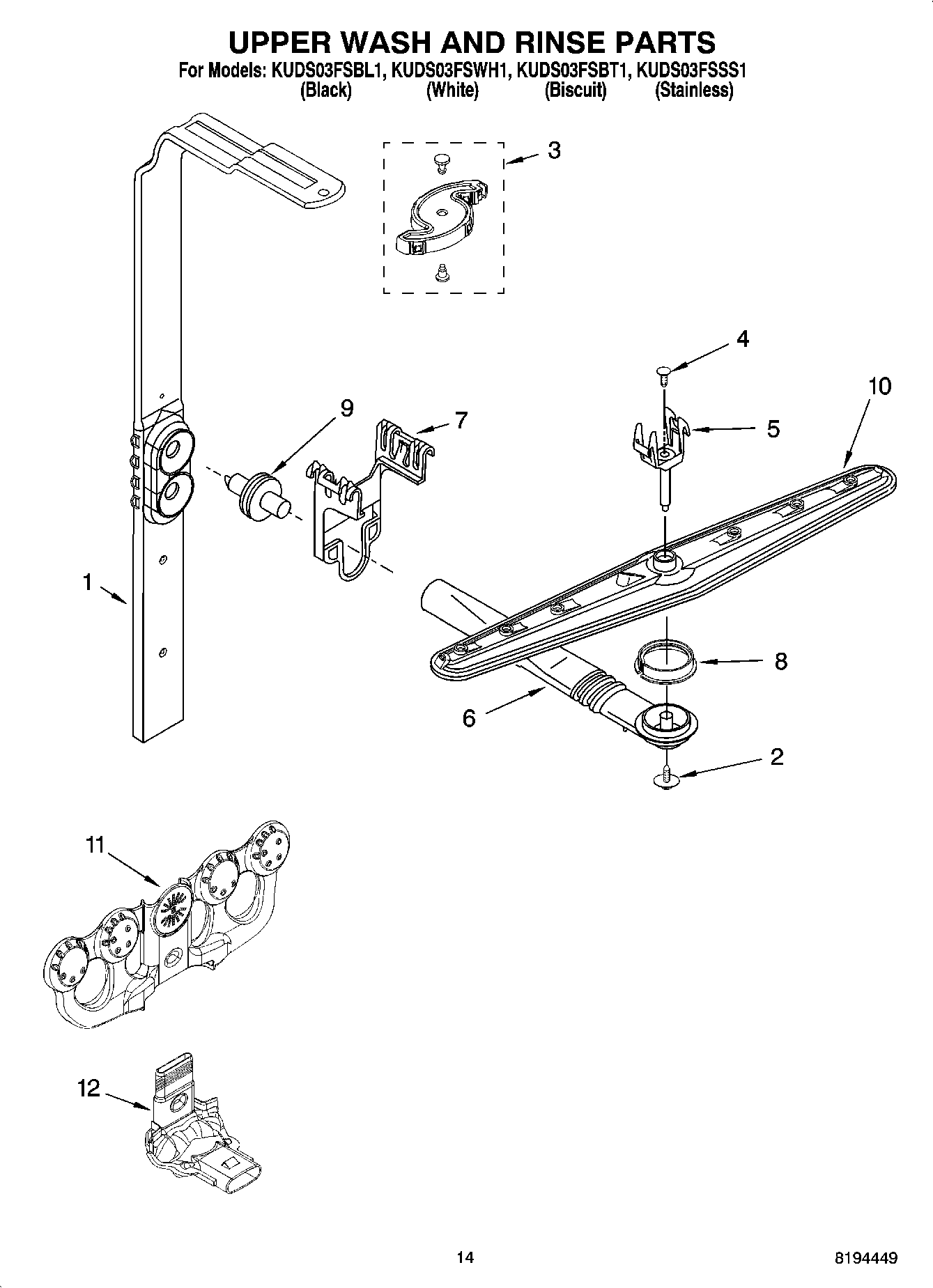 UPPER WASH AND RINSE PARTS

For Models: KUDS03FSBL1, KUDS03FSWH1, KUDS03FSBT1, KUDS03FSSS1
(Black) (White) (Biscuit) (Stainless)

3

4

10

9

7

5

1

8

6

2

11

12

14

8194449