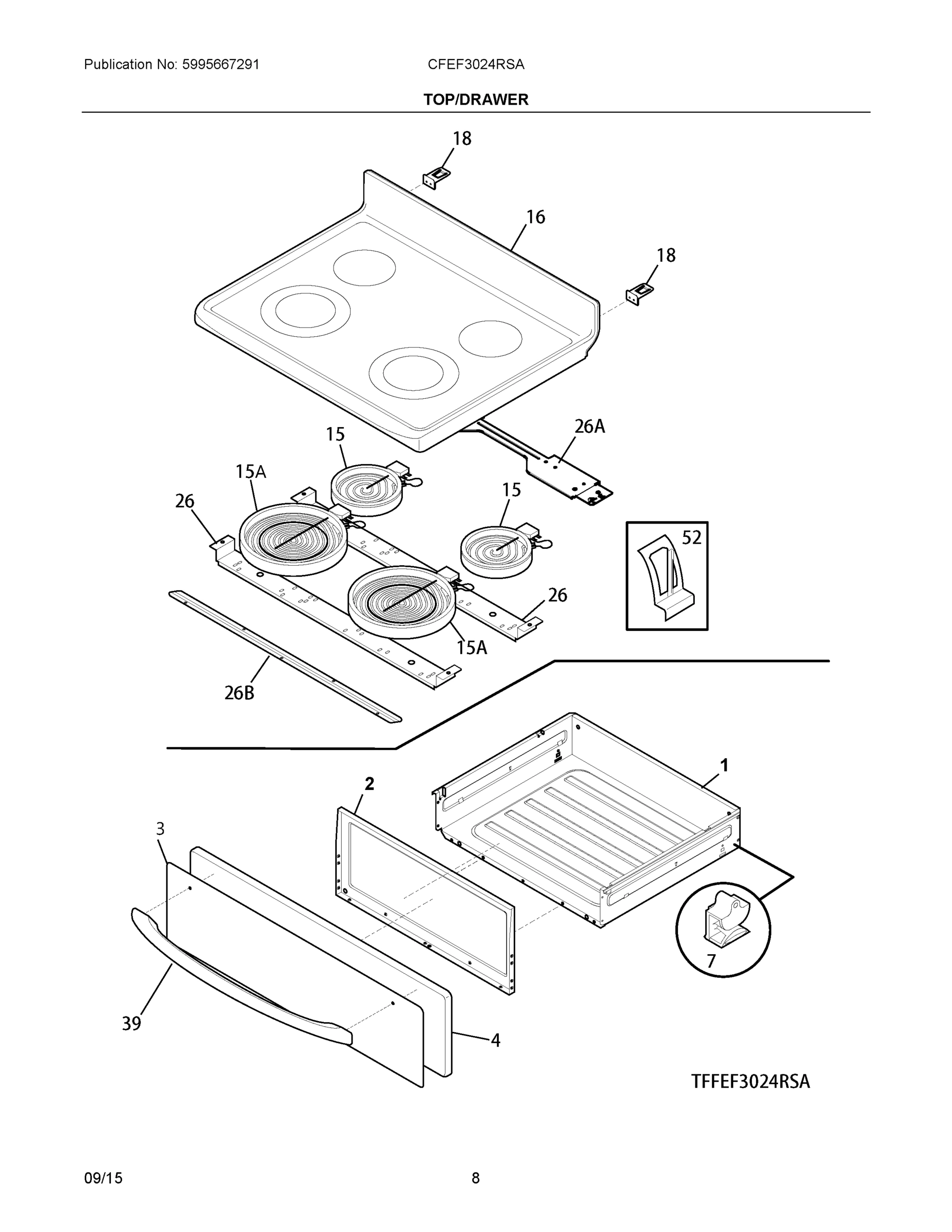 Publication No: 5995667291

CFEF3024RSA

TOP/DRAWER

18

16

18

26A

15

15A

26

15

52

26

15A

26B

1

2

3

7

39

4

TFFEF3024RSA

09/15

8