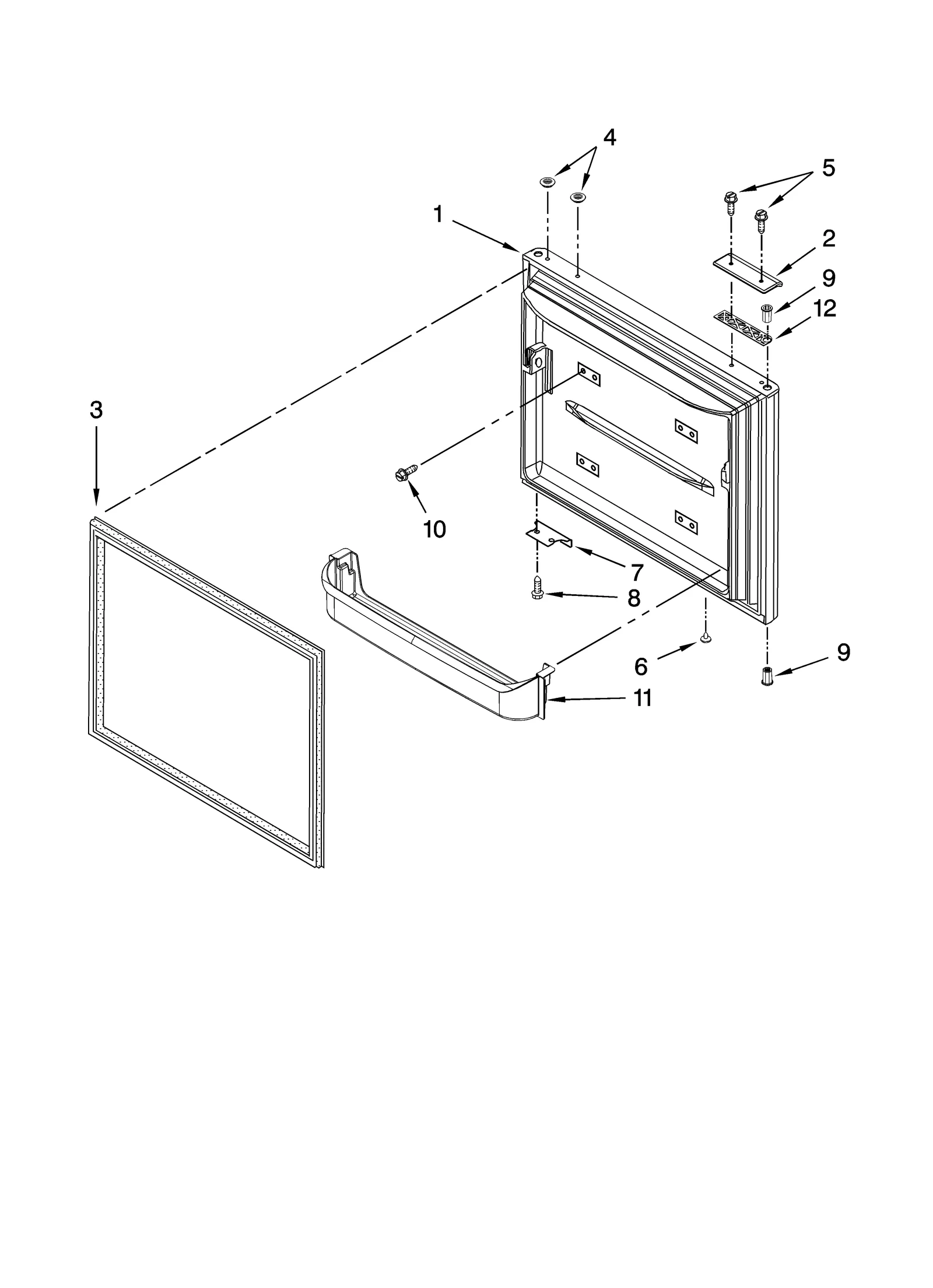 4
5
1
2
9
12
3
10
7
8
6
9
11