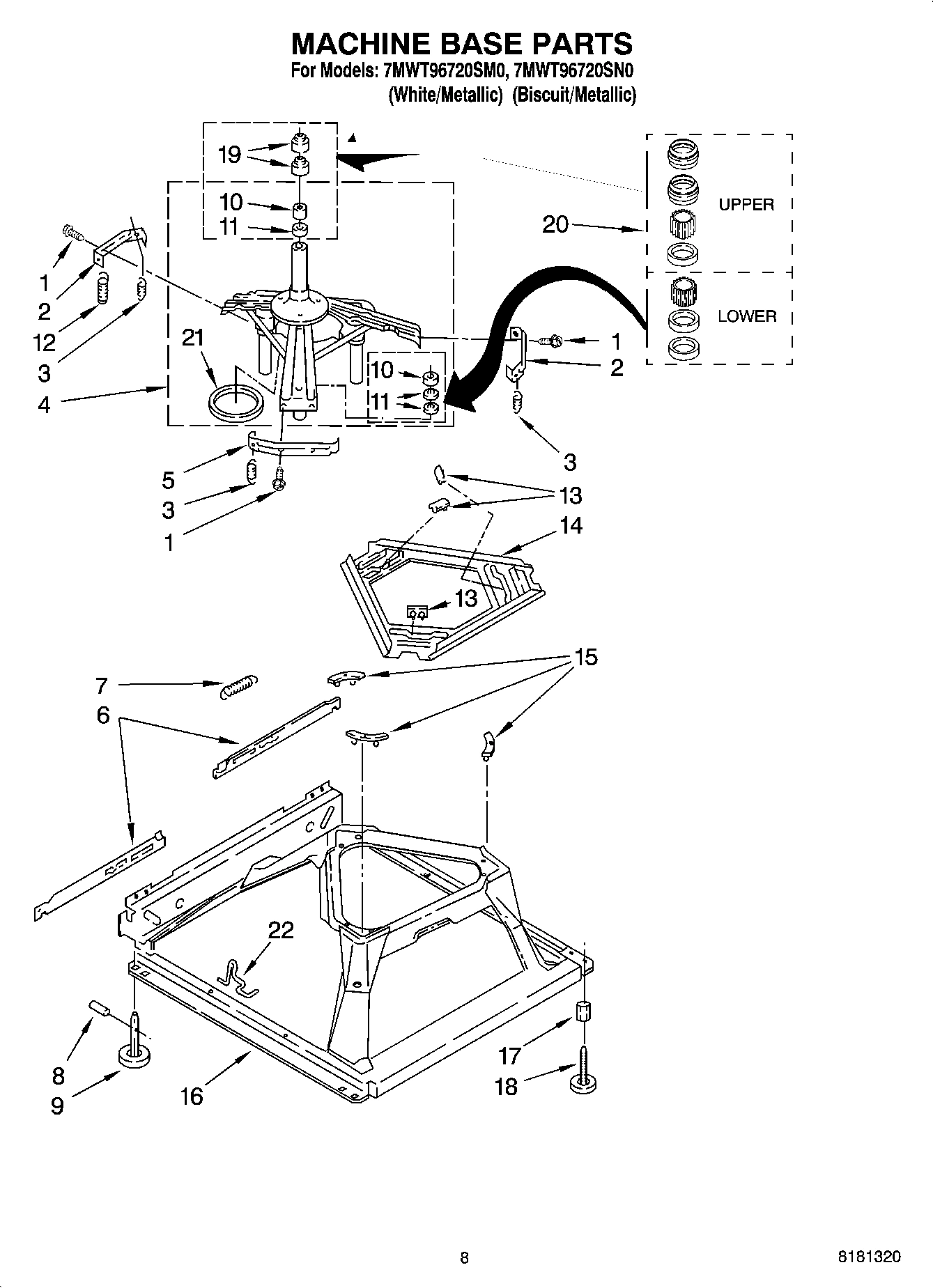 MACHINE BASE PARTS
For Models: 7MWT96720SM0, 7MWT96720SN0
(White/Metallic) (Biscuit/Metallic)

19
10
11
20
UPPER
LOWER
1
2
12
3
4
21
10
11
1
2
3
5
3
1
13
14
13
15
7
6
22
8
9
16
17
18

8
8181320