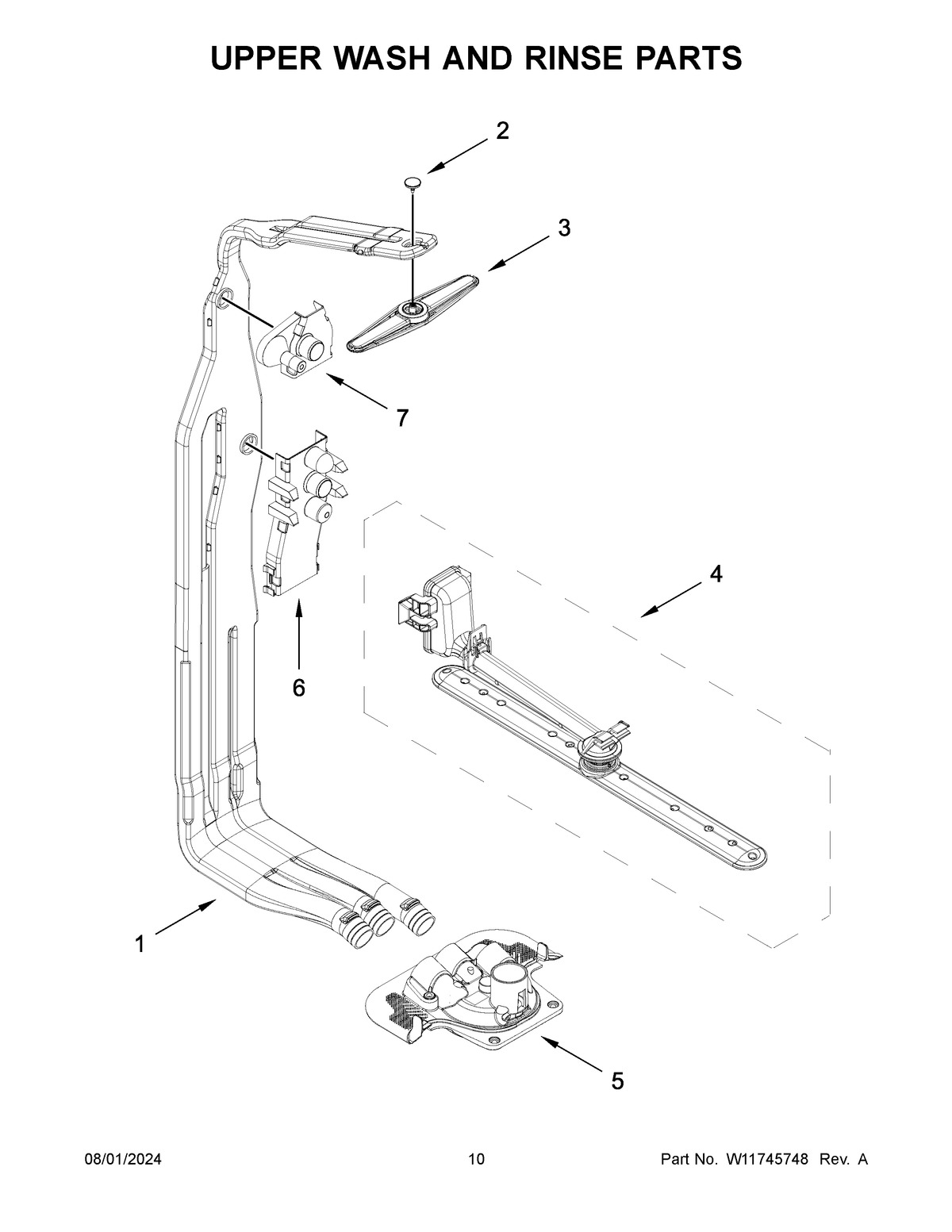 UPPER WASH AND RINSE PARTS

2

3

7

4

6

1

5

08/01/2024

10

Part No. W11745748 Rev. A