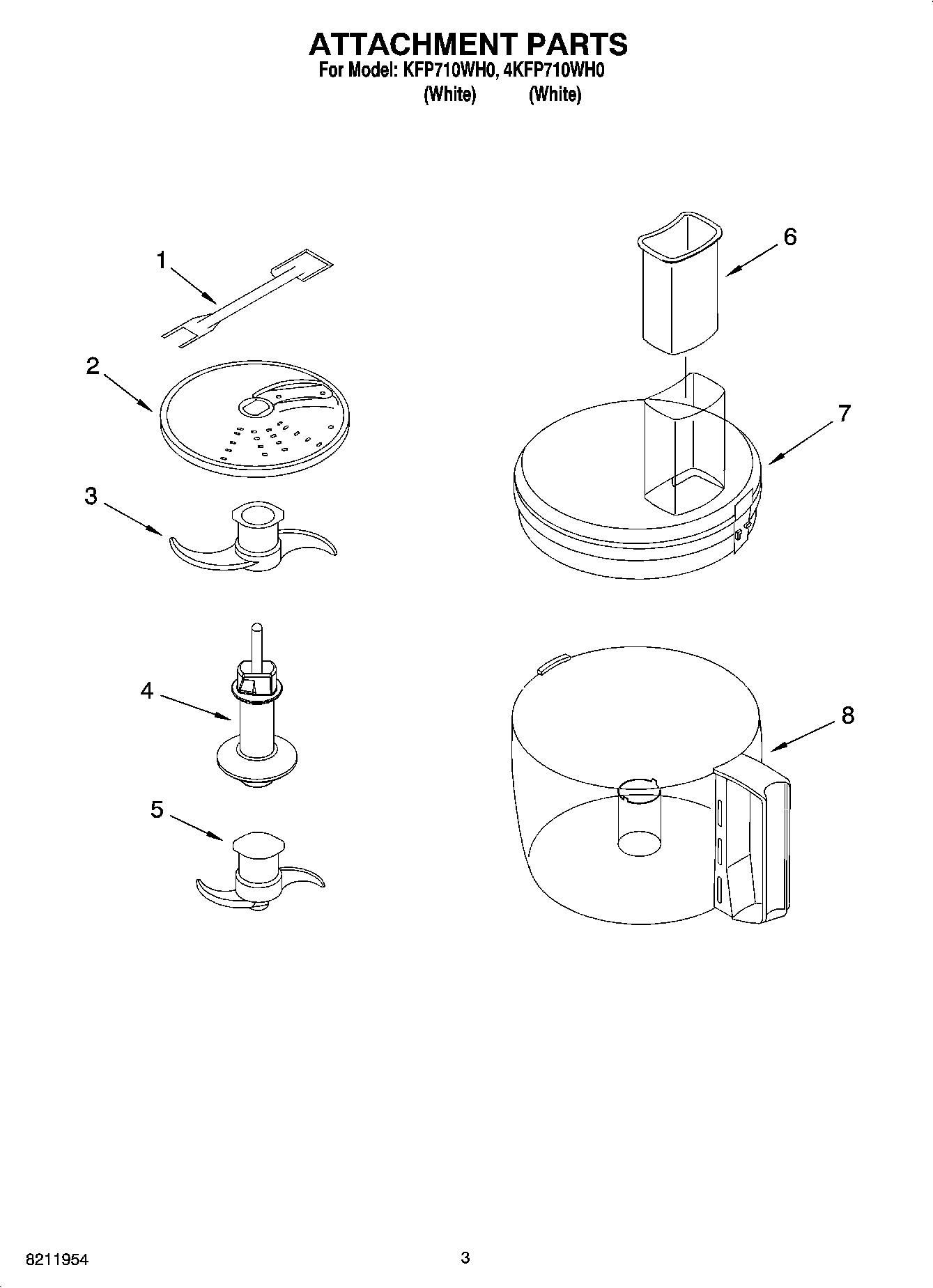 ATTACHMENT PARTS
For Model: KFP710WH0, 4KFP710WH0
(White) (White)

1
2
3
4
5
6
7
8

8211954

3